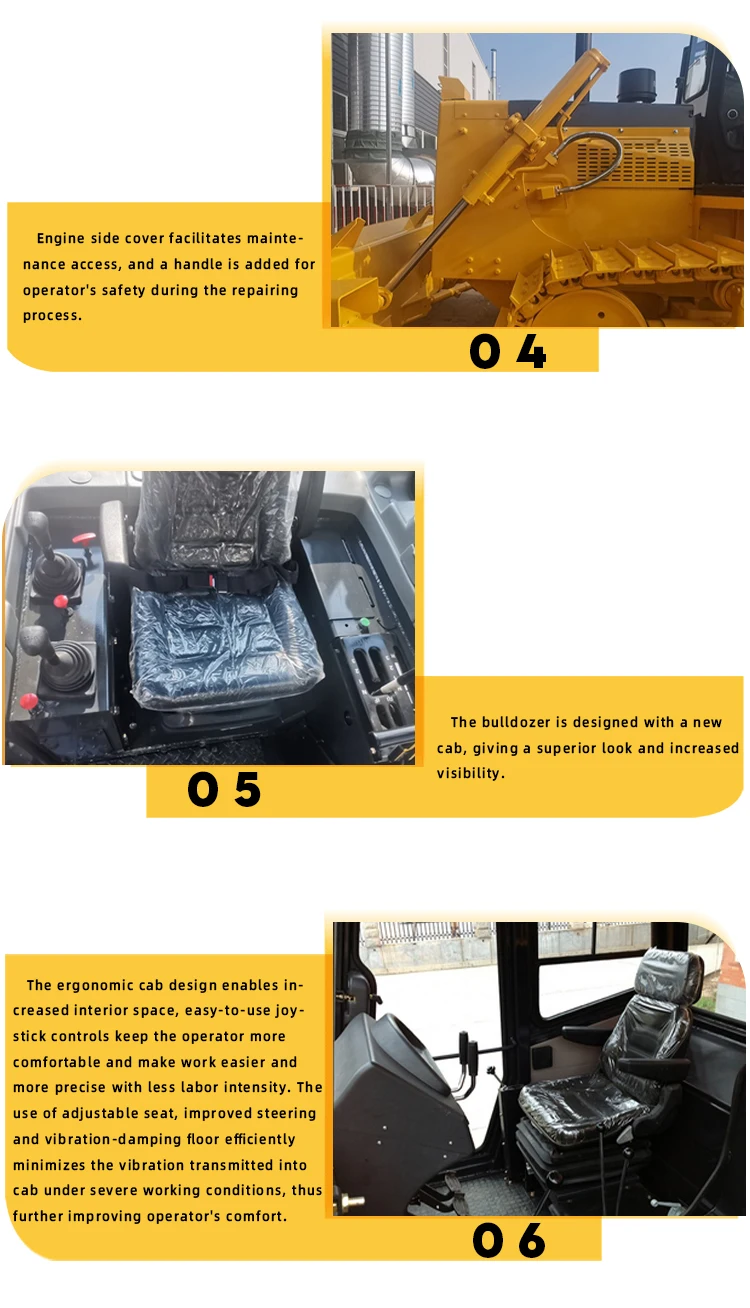 Engine side cover facilitates maintenance access, and a handle is added for operator's safety during the repairing process.

04

The bulldozer is designed with a new cab, giving a superior look and increased visibility.

05

The ergonomic cab design enables increased interior space, easy-to-use joystick controls keep the operator more comfortable and make work easier and more precise with less labor intensity. The use of adjustable seat, improved steering and vibration-damping floor efficiently minimizes the vibration transmitted into cab under severe working conditions, thus further improving operator's comfort.

06