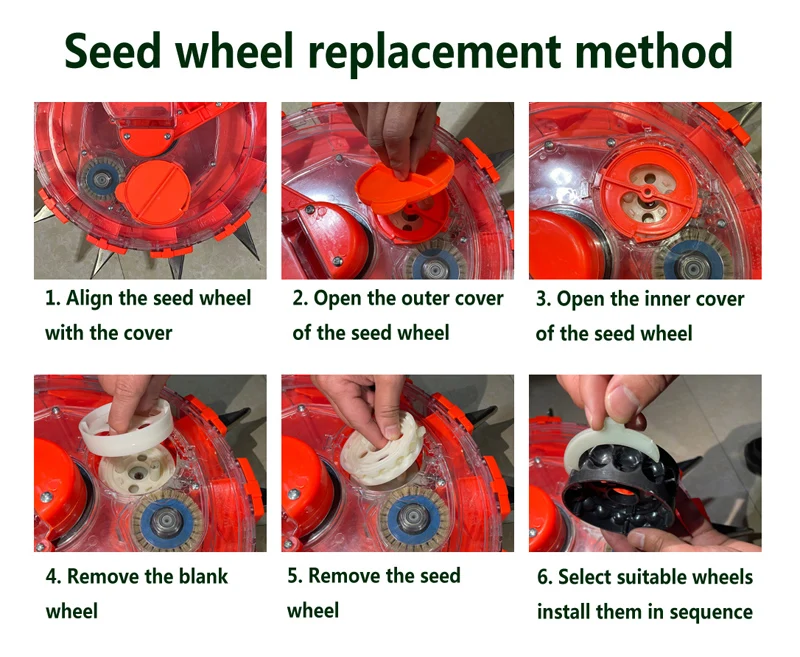 Seed wheel replacement method

1. Align the seed wheel with the cover

2. Open the outer cover of the seed wheel

3. Open the inner cover of the seed wheel

4. Remove the blank wheel

5. Remove the seed wheel

6. Select suitable wheels install them in sequence