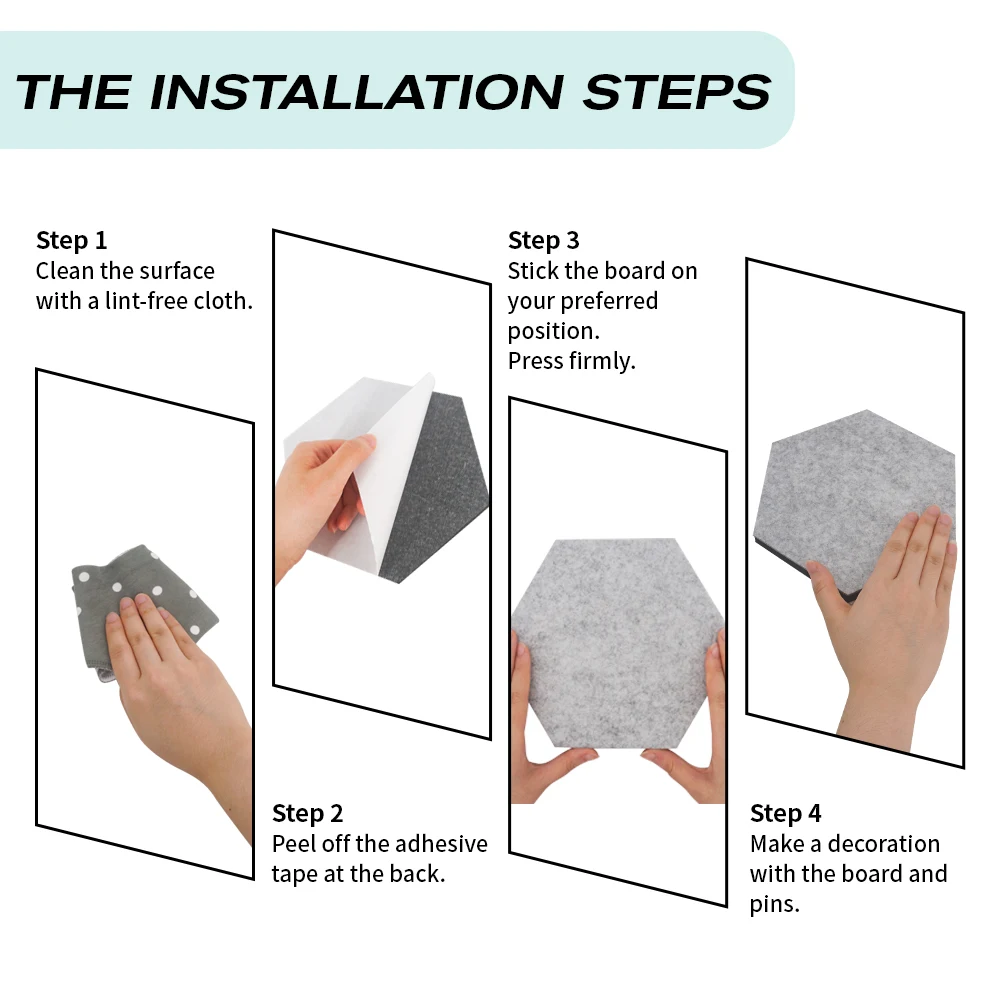 THE INSTALLATION STEPS

Step 1
Clean the surface with a lint-free cloth.

Step 2
Peel off the adhesive tape at the back.

Step 3
Stick the board on your preferred position.
Press firmly.

Step 4
Make a decoration with the board and pins.