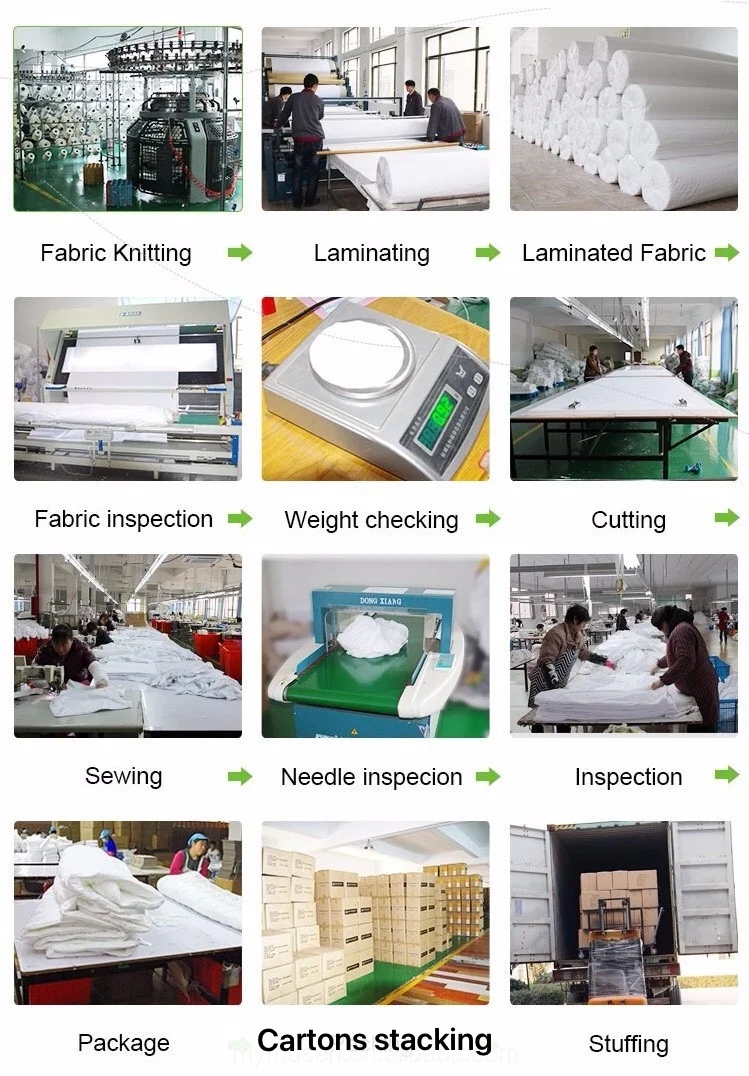 Fabric Knitting

Laminating

Laminated Fabric

Fabric inspection

Weight checking

Cutting

DONG XIANG

Sewing

Needle inspecion

Inspection

Package

Cartons stacking

Stuffing