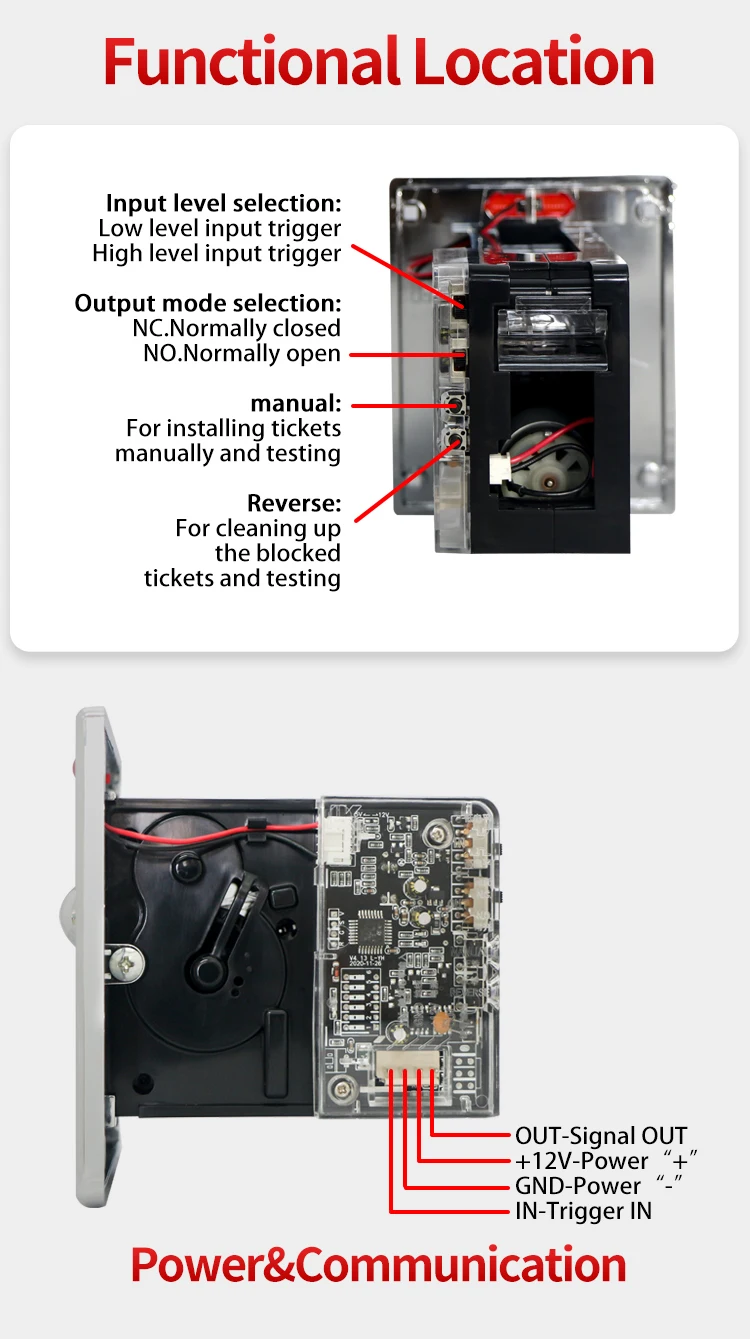 Functional Location

Input level selection:
Low level input trigger
High level input trigger

Output mode selection:
NC.Normally closed
NO.Normally open

manual:
For installing tickets manually and testing

Reverse:
For cleaning up the blocked tickets and testing

V4.13 L-YH
2020-11-26

OUT-Signal OUT
+12V-Power “+”
GND-Power “-”
IN-Trigger IN

Power&Communication