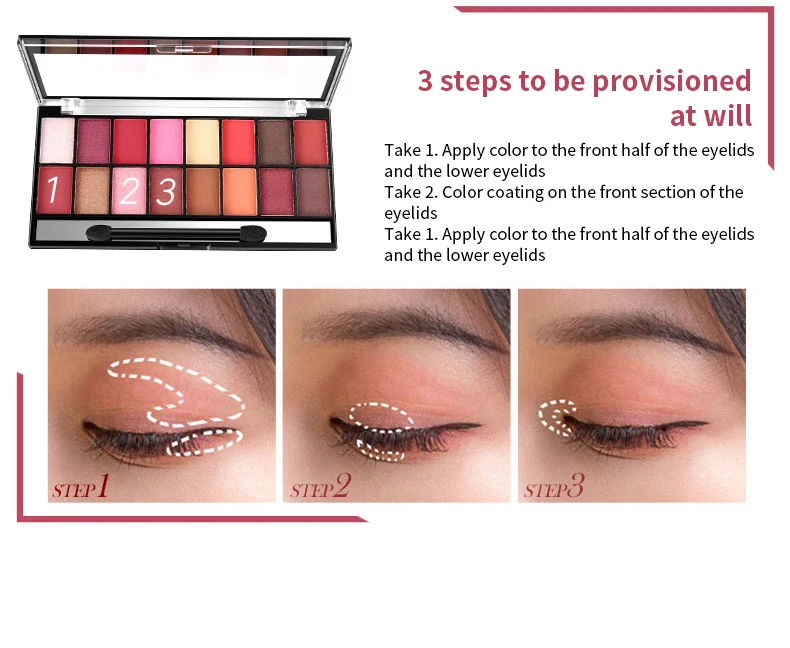 1 2 3

3 steps to be provisioned at will

Take 1. Apply color to the front half of the eyelids and the lower eyelids
Take 2. Color coating on the front section of the eyelids
Take 1. Apply color to the front half of the eyelids and the lower eyelids

STEP1

STEP2

STEP3