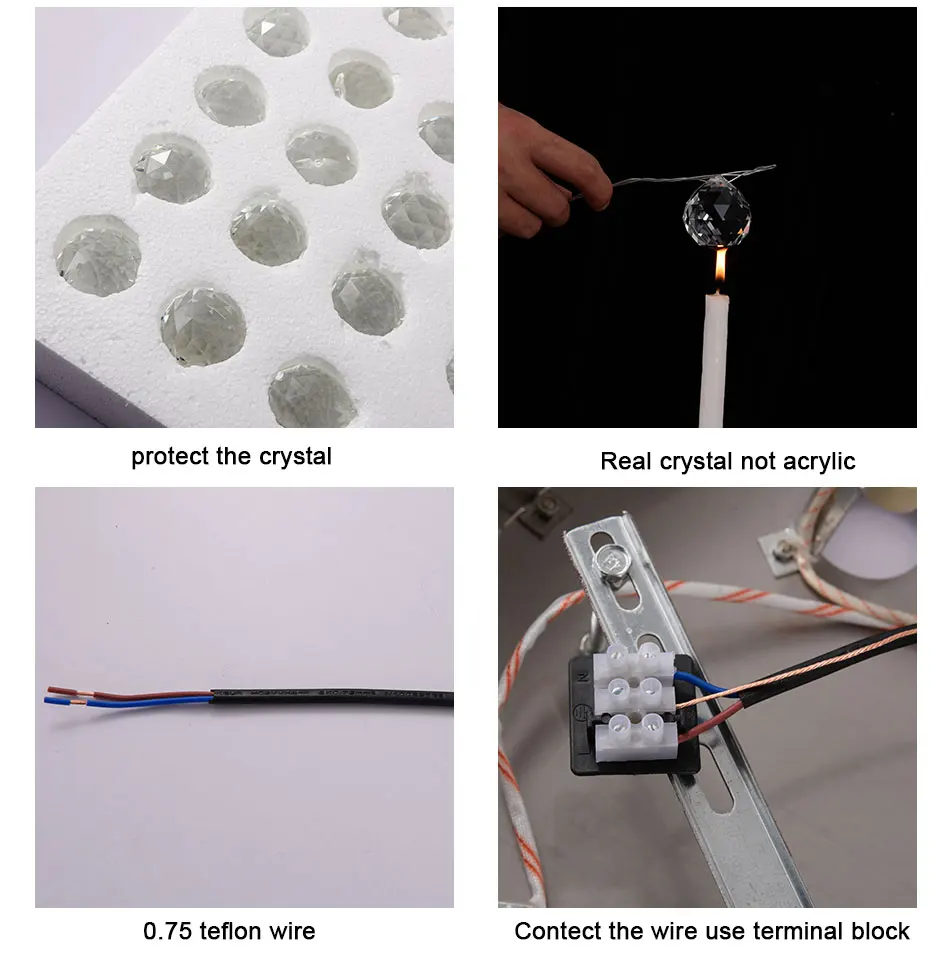 protect the crystal

Real crystal not acrylic

0.75 teflon wire

Contect the wire use terminal block