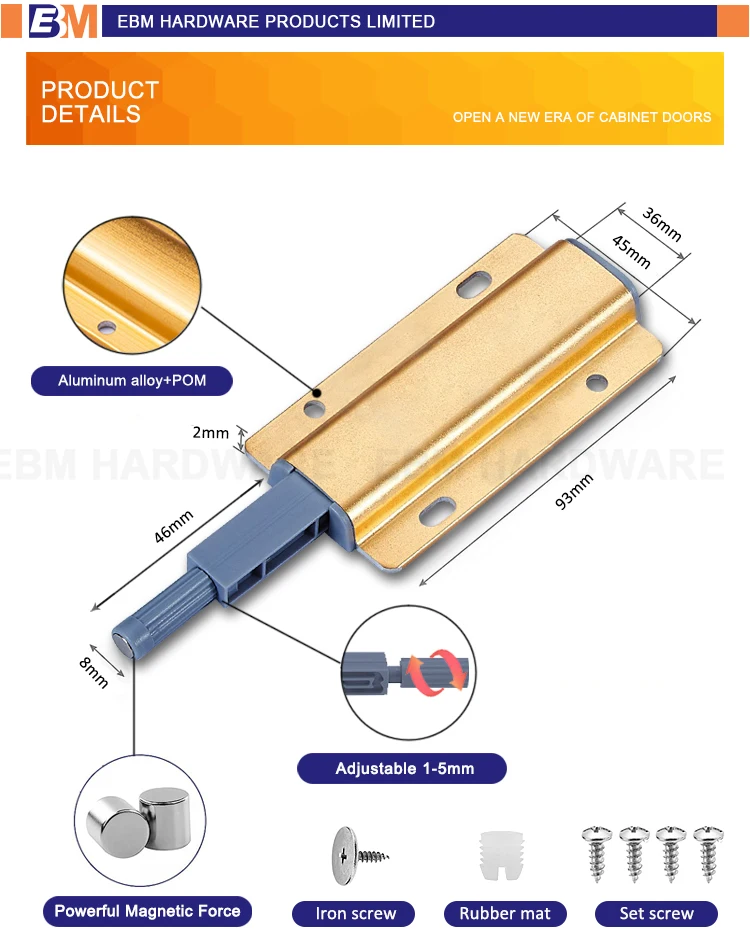 EBM EBM HARDWARE PRODUCTS LIMITED

PRODUCT DETAILS

OPEN A NEW ERA OF CABINET DOORS

36mm

45mm

Aluminum alloy+POM

2mm

EBM HARDWARE EBM HARDWARE

93mm

46mm

8mm

Adjustable 1-5mm

Powerful Magnetic Force

Iron screw

Rubber mat

Set screw