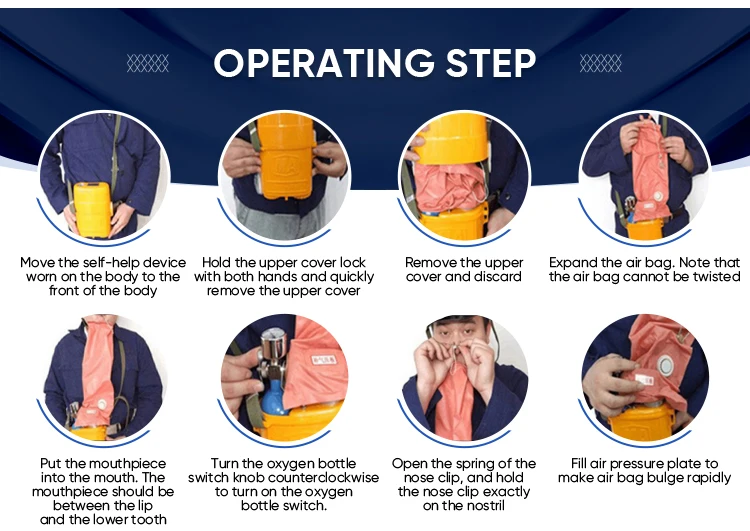 OPERATING STEP

Move the self-help device worn on the body to the front of the body

Hold the upper cover lock with both hands and quickly remove the upper cover

Remove the upper cover and discard

Expand the air bag. Note that the air bag cannot be twisted

Put the mouthpiece into the mouth. The mouthpiece should be between the lip and the lower tooth

Turn the oxygen bottle switch knob counterclockwise to turn on the oxygen bottle switch.

Open the spring of the nose clip, and hold the nose clip exactly on the nostril

Fill air pressure plate to make air bag bulge rapidly