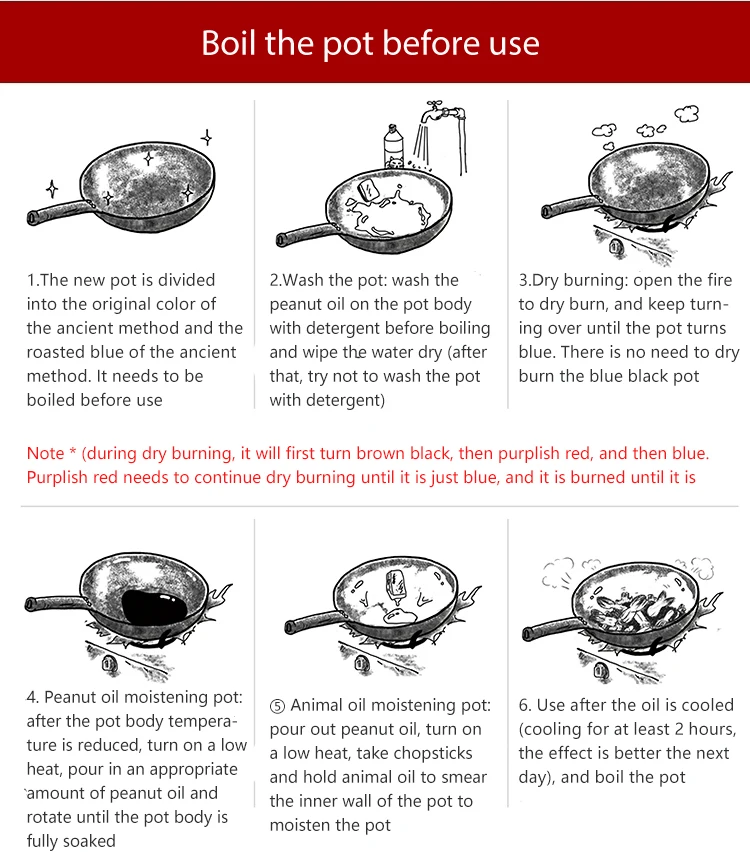 Boil the pot before use

1.The new pot is divided into the original color of the ancient method and the roasted blue of the ancient method. It needs to be boiled before use

2.Wash the pot: wash the peanut oil on the pot body with detergent before boiling and wipe the water dry (after that, try not to wash the pot with detergent)

3.Dry burning: open the fire to dry burn, and keep turning over until the pot turns blue. There is no need to dry burn the blue black pot

Note * (during dry burning, it will first turn brown black, then purplish red, and then blue. Purplish red needs to continue dry burning until it is just blue, and it is burned until it is

4. Peanut oil moistening pot: after the pot body temperature is reduced, turn on a low heat, pour in an appropriate amount of peanut oil and rotate until the pot body is fully soaked

⑤ Animal oil moistening pot: pour out peanut oil, turn on a low heat, take chopsticks and hold animal oil to smear the inner wall of the pot to moisten the pot

6. Use after the oil is cooled (cooling for at least 2 hours, the effect is better the next day), and boil the pot