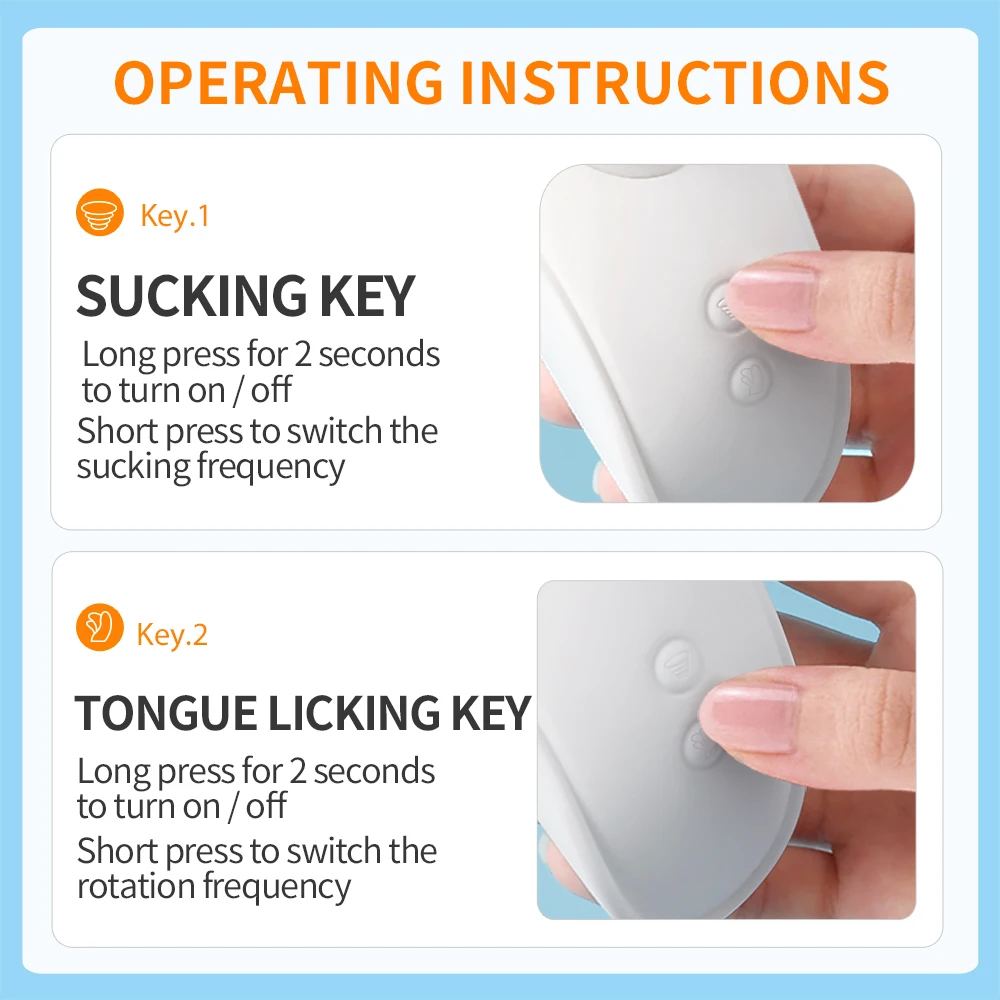 OPERATING INSTRUCTIONS

Key.1

SUCKING KEY

Long press for 2 seconds to turn on / off

Short press to switch the sucking frequency

Key.2

TONGUE LICKING KEY

Long press for 2 seconds to turn on / off

Short press to switch the rotation frequency