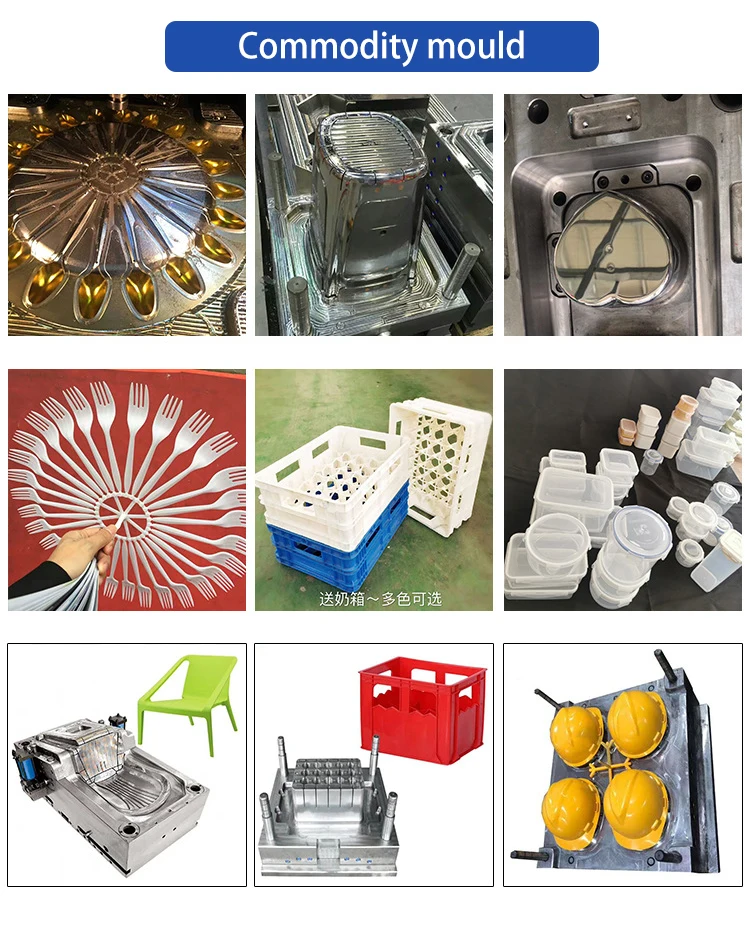 Commodity mould

送奶箱～多色可选