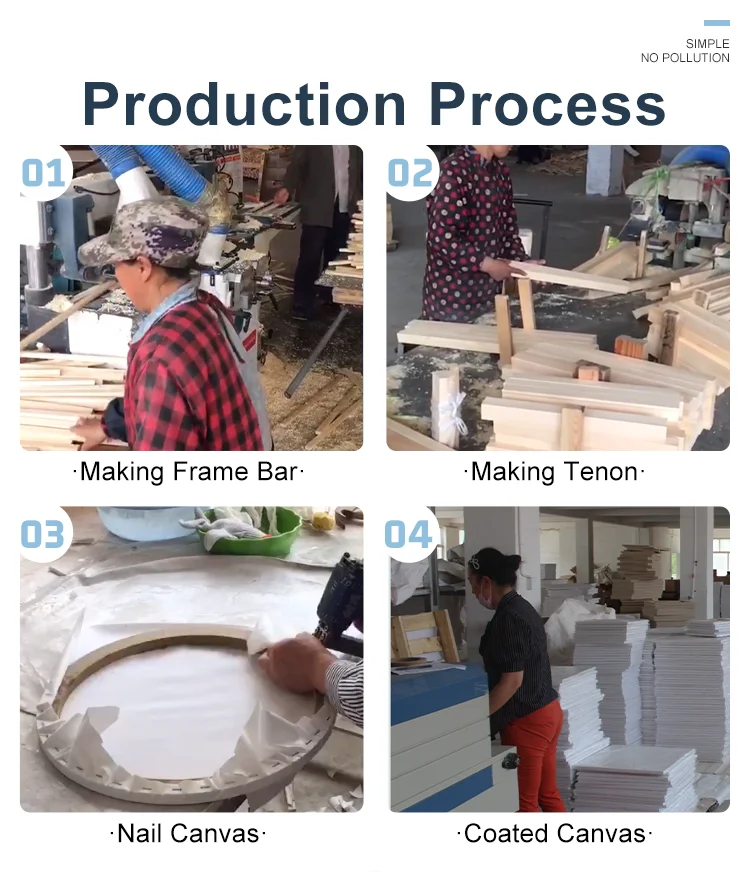 SIMPLE
NO POLLUTION

Production Process

01

·Making Frame Bar·

02

·Making Tenon·

03

·Nail Canvas·

04

·Coated Canvas·