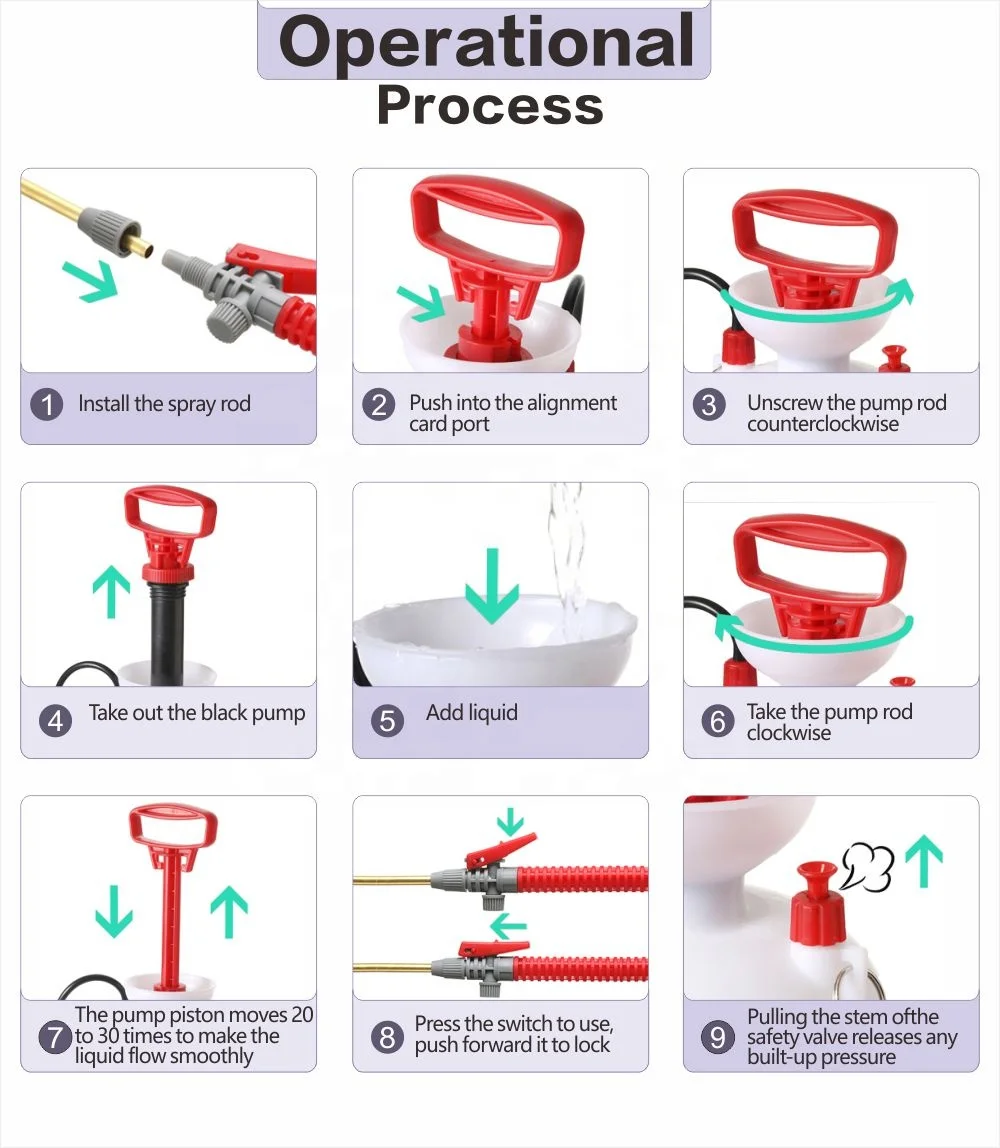 Operational Process

1 Install the spray rod

2 Push into the alignment card port

3 Unscrew the pump rod counterclockwise

4 Take out the black pump

5 Add liquid

6 Take the pump rod clockwise

7 The pump piston moves 20 to 30 times to make the liquid flow smoothly

8 Press the switch to use, push forward it to lock

9 Pulling the stem ofthe safety valve releases any built-up pressure