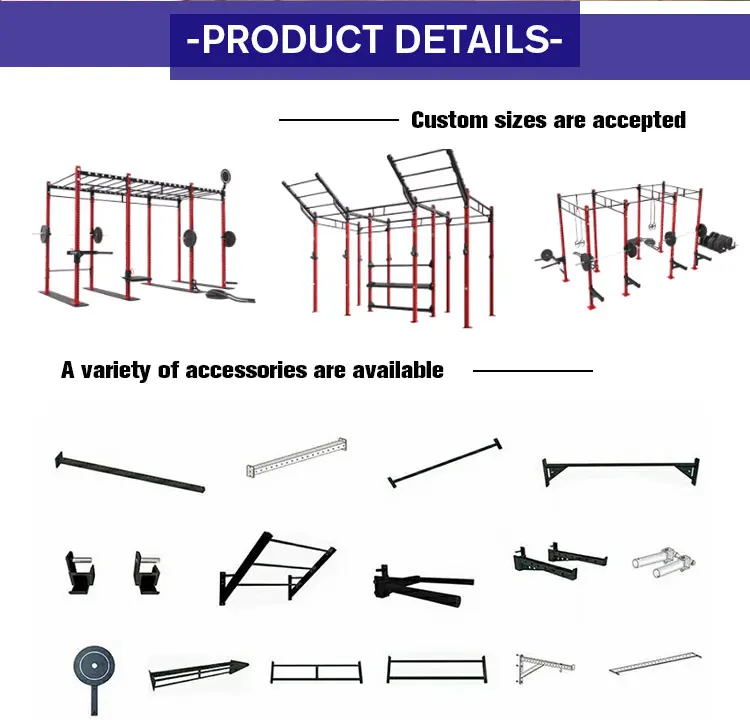 -PRODUCT DETAILS-

Custom sizes are accepted

A variety of accessories are available