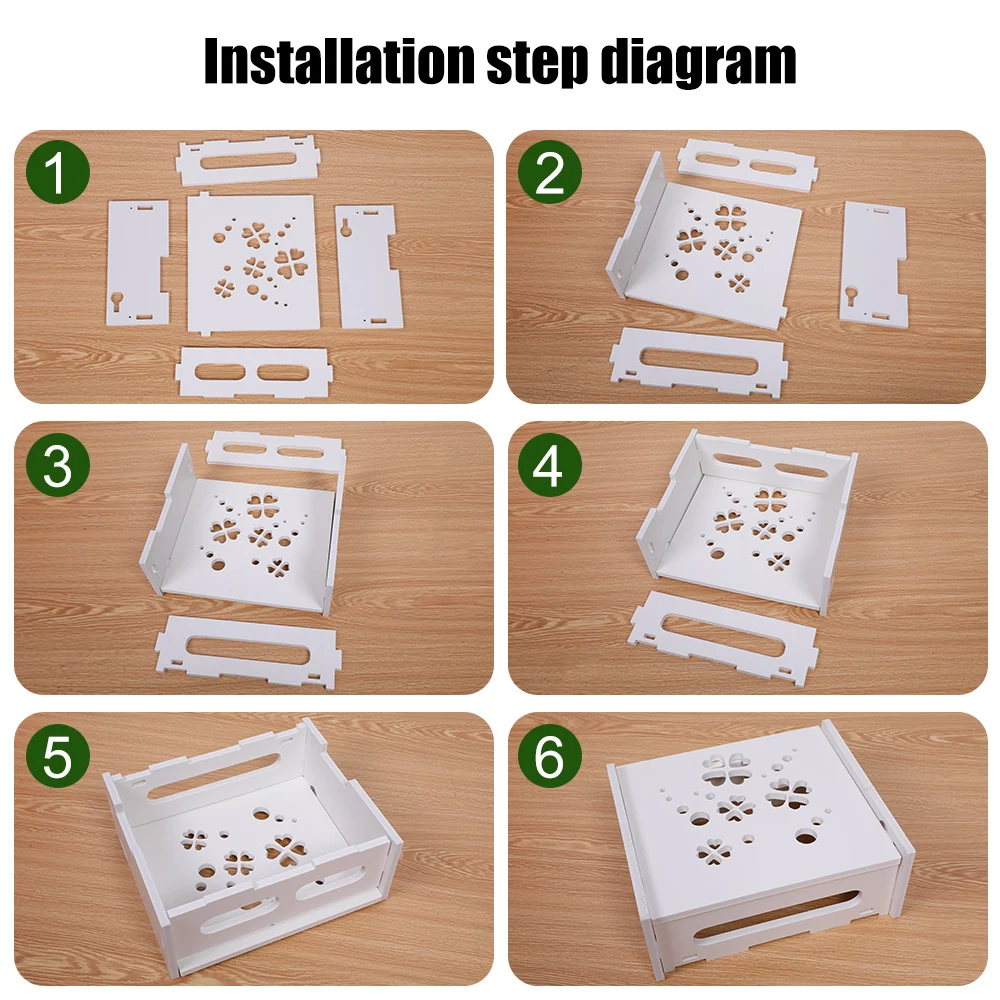 Installation step diagram

1

2

3

4

5

6