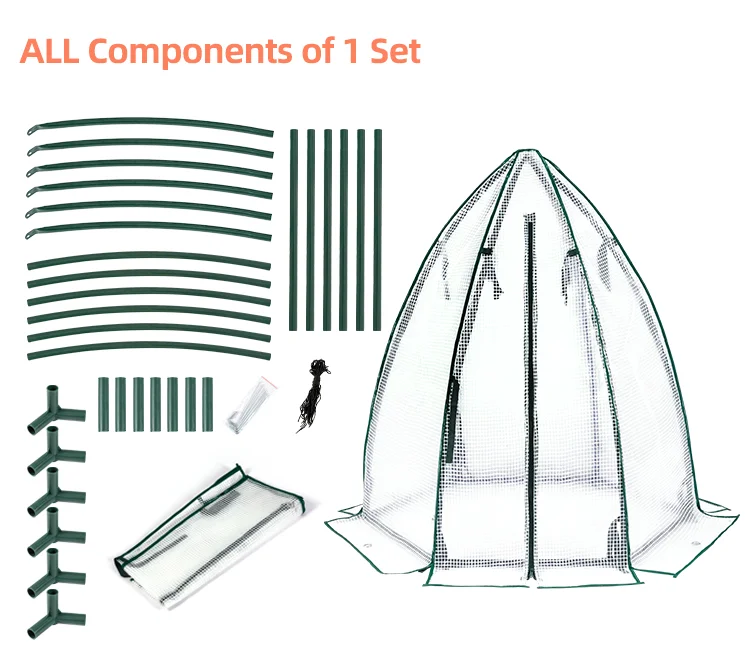 ALL Components of 1 Set