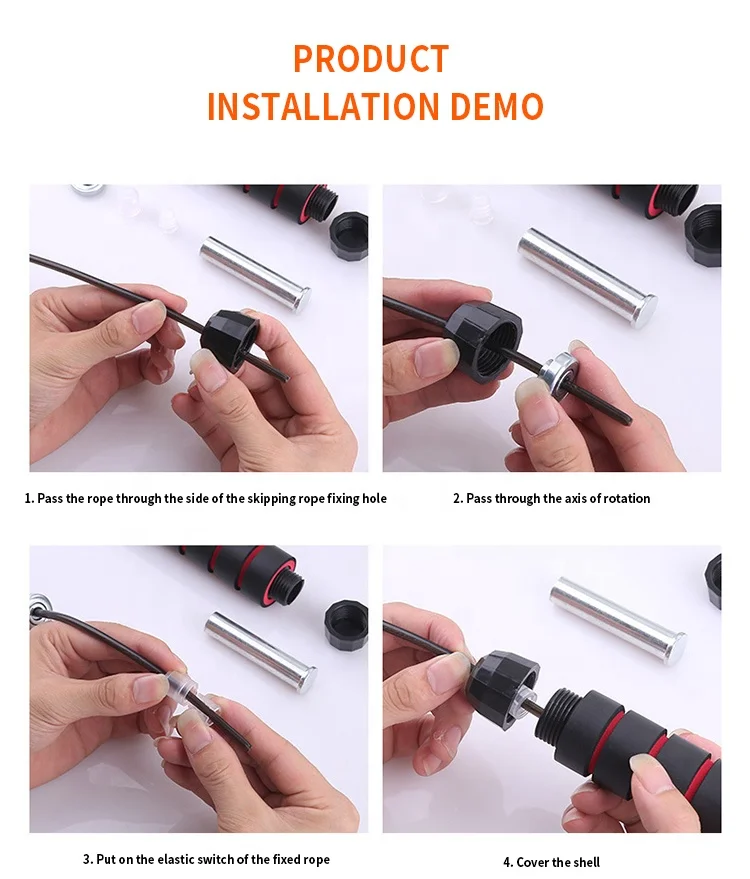 PRODUCT
INSTALLATION DEMO

1. Pass the rope through the side of the skipping rope fixing hole

2. Pass through the axis of rotation

3. Put on the elastic switch of the fixed rope

4. Cover the shell