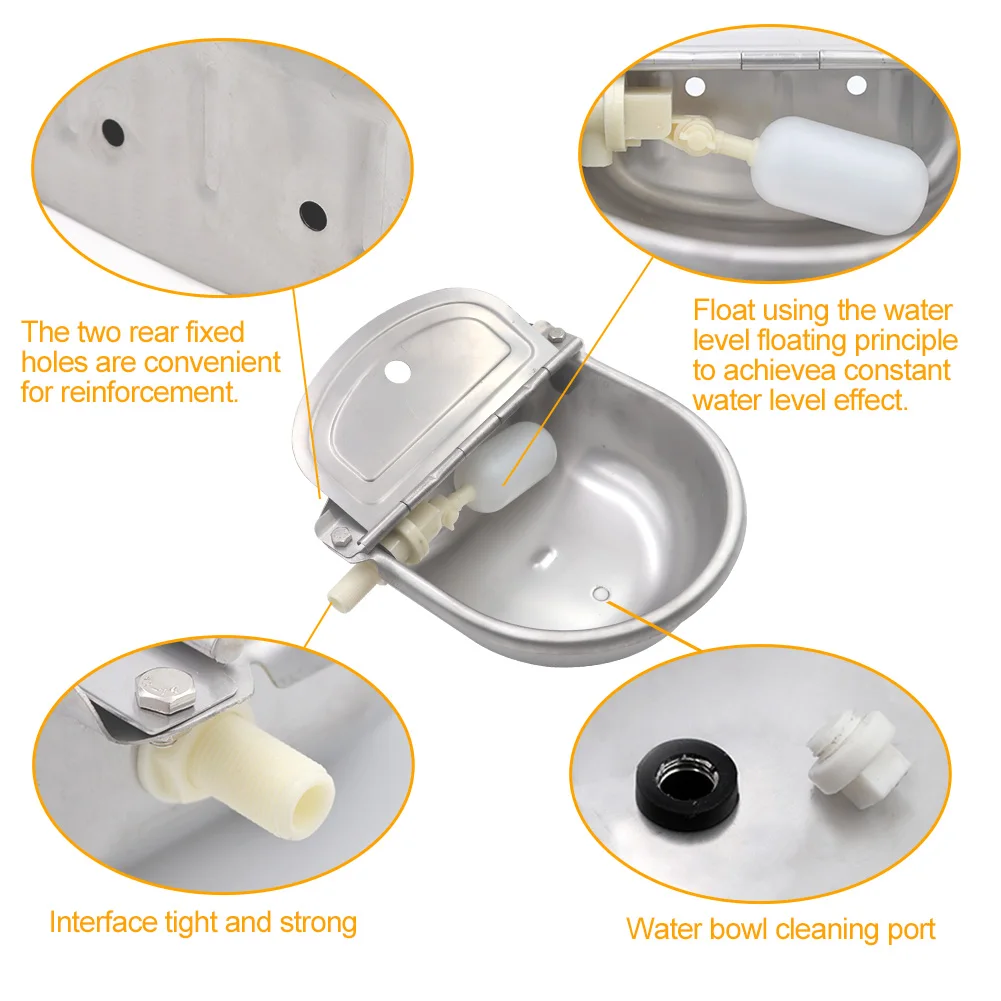 The two rear fixed holes are convenient for reinforcement.

Float using the water level floating principle to achievea constant water level effect.

Interface tight and strong

Water bowl cleaning port