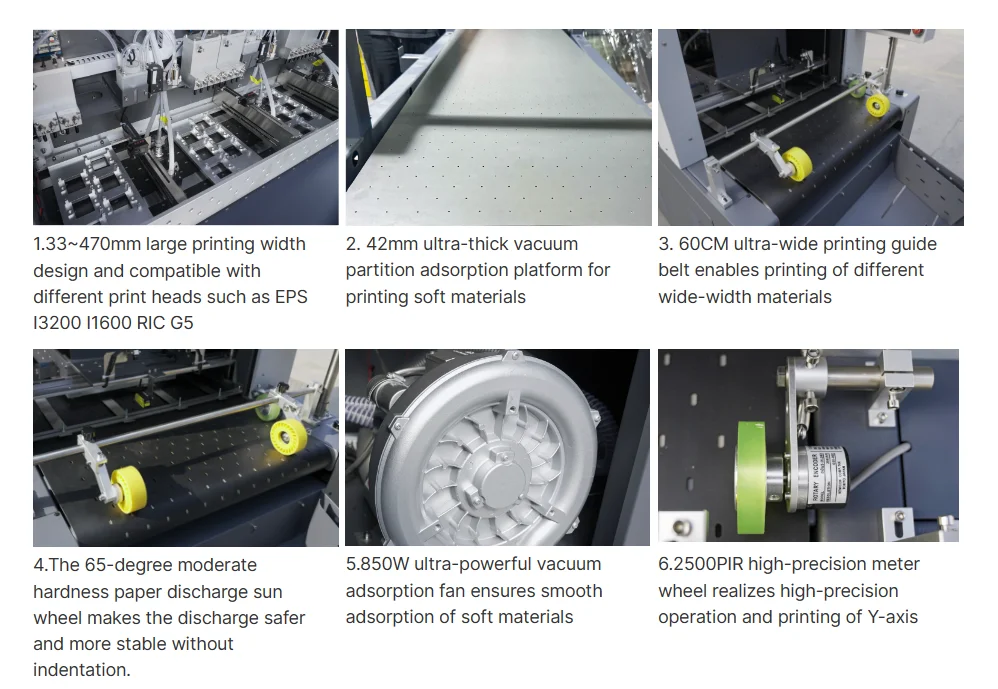 1.33~470mm large printing width design and compatible with different print heads such as EPS I3200 I1600 RIC G5

2. 42mm ultra-thick vacuum partition adsorption platform for printing soft materials

3. 60CM ultra-wide printing guide belt enables printing of different wide-width materials

ROTARY ENCODER

4.The 65-degree moderate hardness paper discharge sun wheel makes the discharge safer and more stable without indentation.

5.850W ultra-powerful vacuum adsorption fan ensures smooth adsorption of soft materials

6.2500PIR high-precision meter wheel realizes high-precision operation and printing of Y-axis