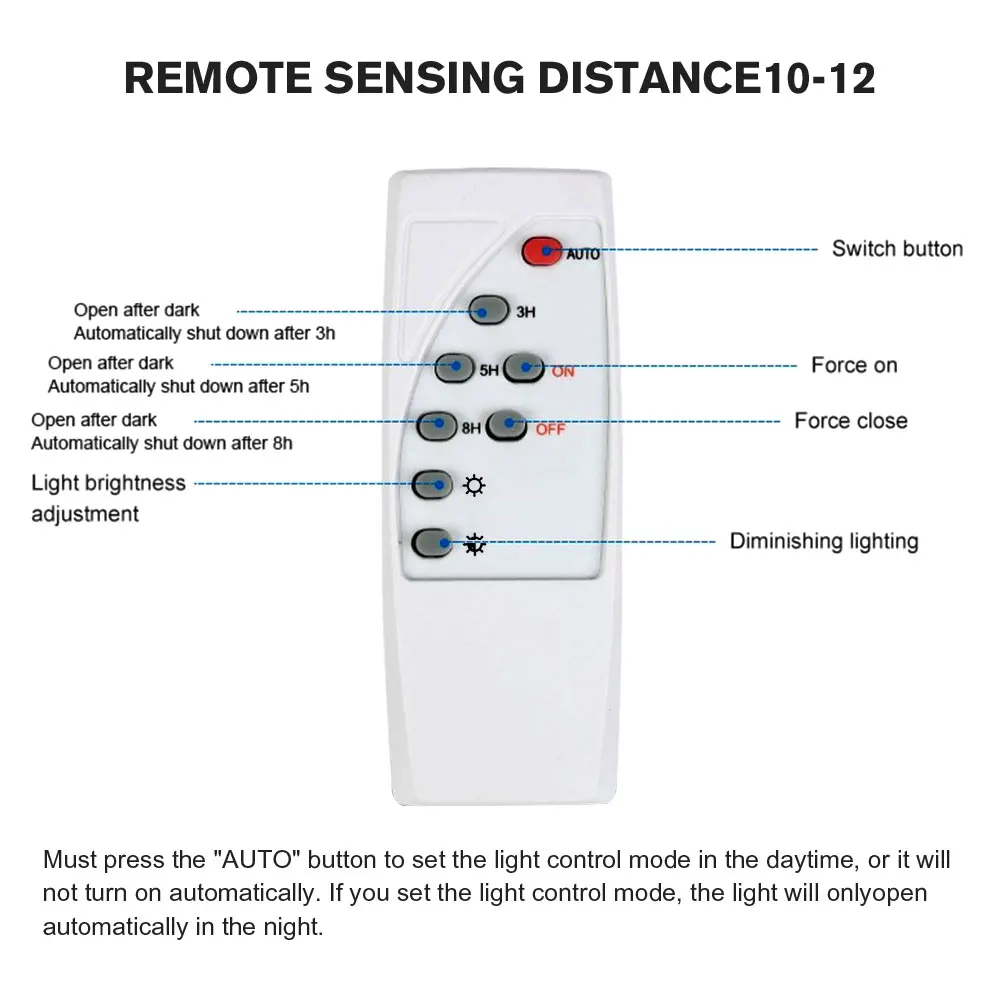 REMOTE SENSING DISTANCE10-12

AUTO
Switch button

Open after dark
Automatically shut down after 3h
3H

Open after dark
Automatically shut down after 5h
5H
ON
Force on

Open after dark
Automatically shut down after 8h
8H
OFF
Force close

Light brightness adjustment

Diminishing lighting

Must press the "AUTO" button to set the light control mode in the daytime, or it will not turn on automatically. If you set the light control mode, the light will onlyopen automatically in the night.