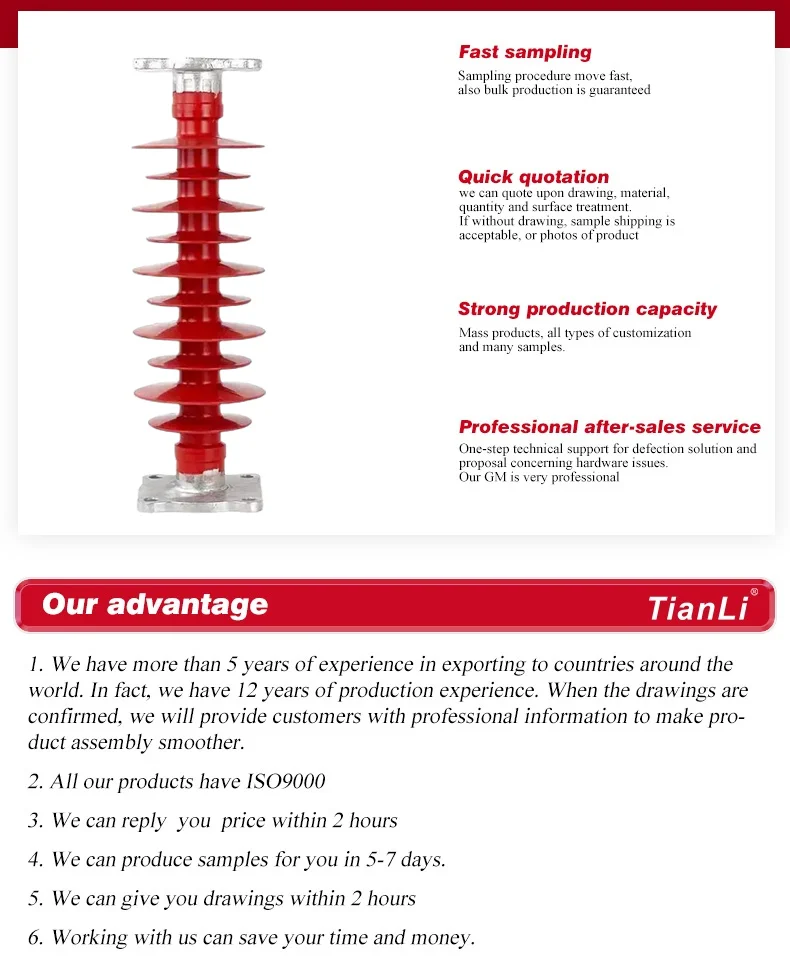 Fast sampling
Sampling procedure move fast, also bulk production is guaranteed

Quick quotation
we can quote upon drawing, material, quantity and surface treatment. If without drawing, sample shipping is acceptable, or photos of product

Strong production capacity
Mass products, all types of customization and many samples.

Professional after-sales service
One-step technical support for defection solution and proposal concerning hardware issues. Our GM is very professional

Our advantage

TianLi®

1. We have more than 5 years of experience in exporting to countries around the world. In fact, we have 12 years of production experience. When the drawings are confirmed, we will provide customers with professional information to make product assembly smoother.

2. All our products have ISO9000

3. We can reply you price within 2 hours

4. We can produce samples for you in 5-7 days.

5. We can give you drawings within 2 hours

6. Working with us can save your time and money.