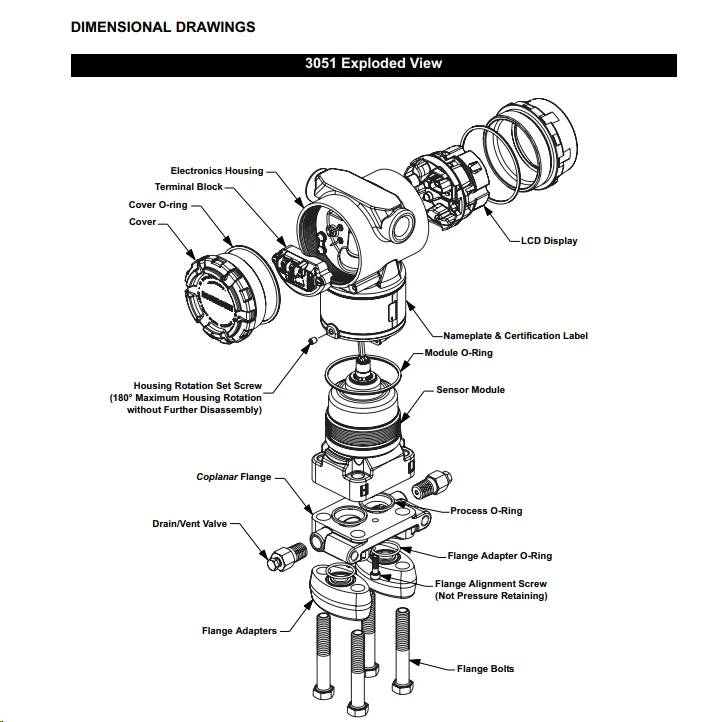 DIMENSIONAL DRAWINGS

3051 Exploded View

Electronics Housing
Terminal Block
Cover O-ring
Cover

LCD Display

Nameplate & Certification Label
Module O-Ring

Housing Rotation Set Screw
(180° Maximum Housing Rotation without Further Disassembly)

Sensor Module

Coplanar Flange

Process O-Ring

Drain/Vent Valve

Flange Adapter O-Ring

Flange Alignment Screw
(Not Pressure Retaining)

Flange Adapters

Flange Bolts