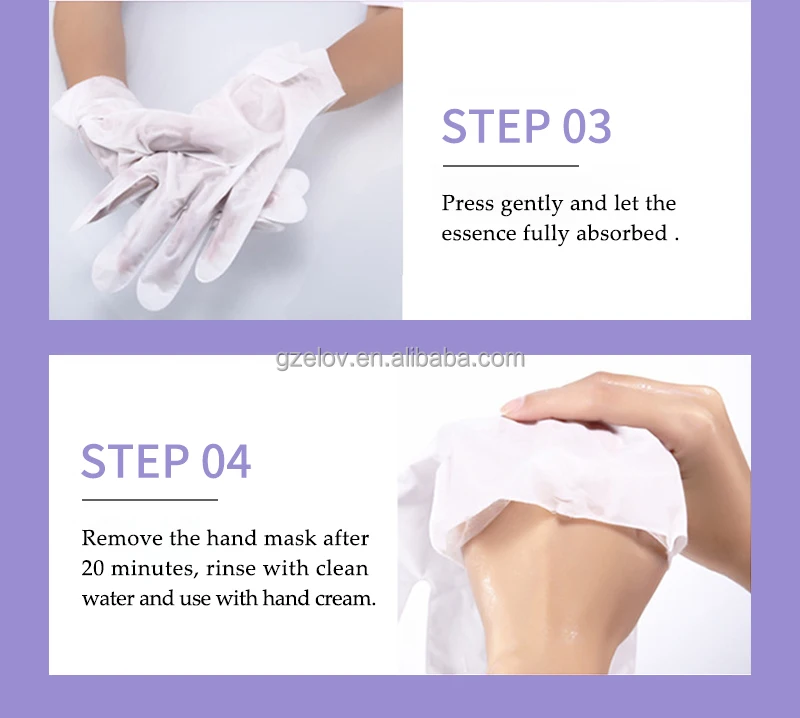 STEP 03

Press gently and let the essence fully absorbed .

gzelov.en.alibaba.com

STEP 04

Remove the hand mask after 20 minutes, rinse with clean water and use with hand cream.