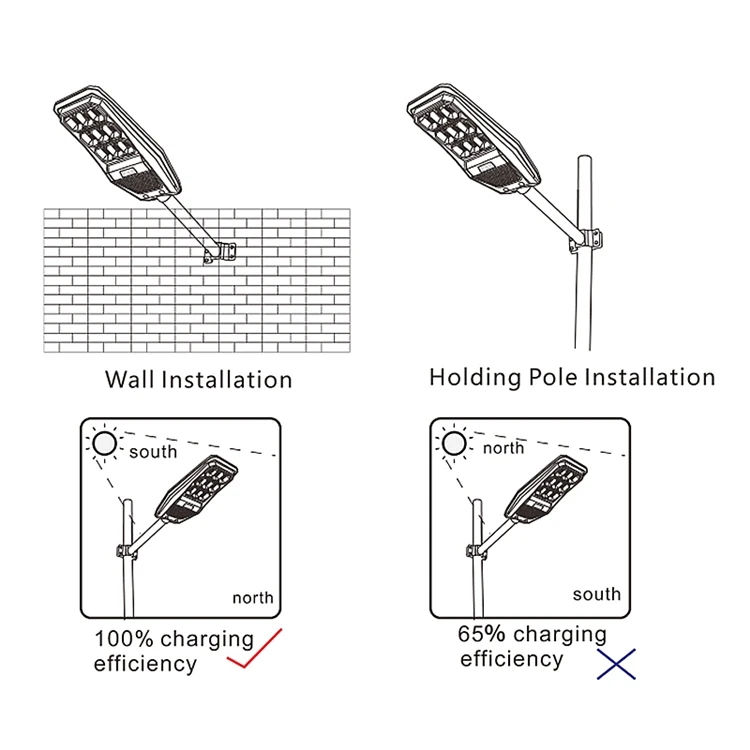 Wall Installation

Holding Pole Installation

south

north

100% charging efficiency

north

south

65% charging efficiency