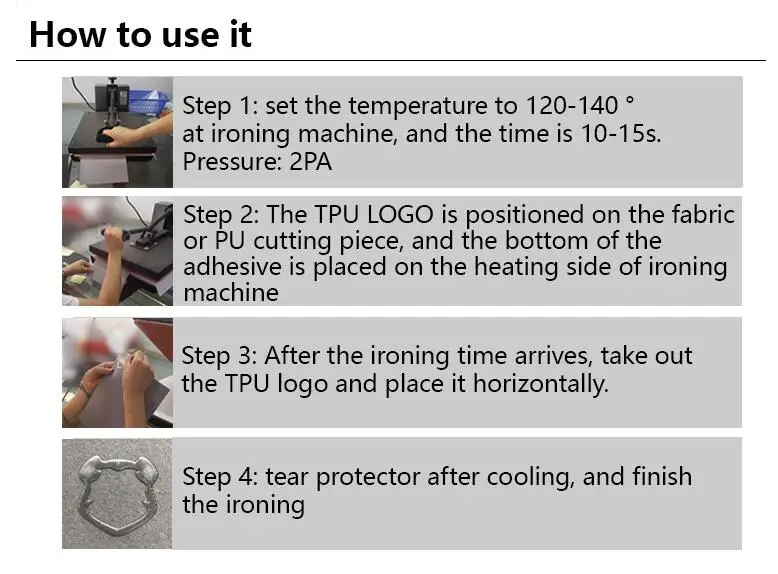 How to use it

Step 1: set the temperature to 120-140 ° at ironing machine, and the time is 10-15s. Pressure: 2PA

Step 2: The TPU LOGO is positioned on the fabric or PU cutting piece, and the bottom of the adhesive is placed on the heating side of ironing machine

Step 3: After the ironing time arrives, take out the TPU logo and place it horizontally.

Step 4: tear protector after cooling, and finish the ironing