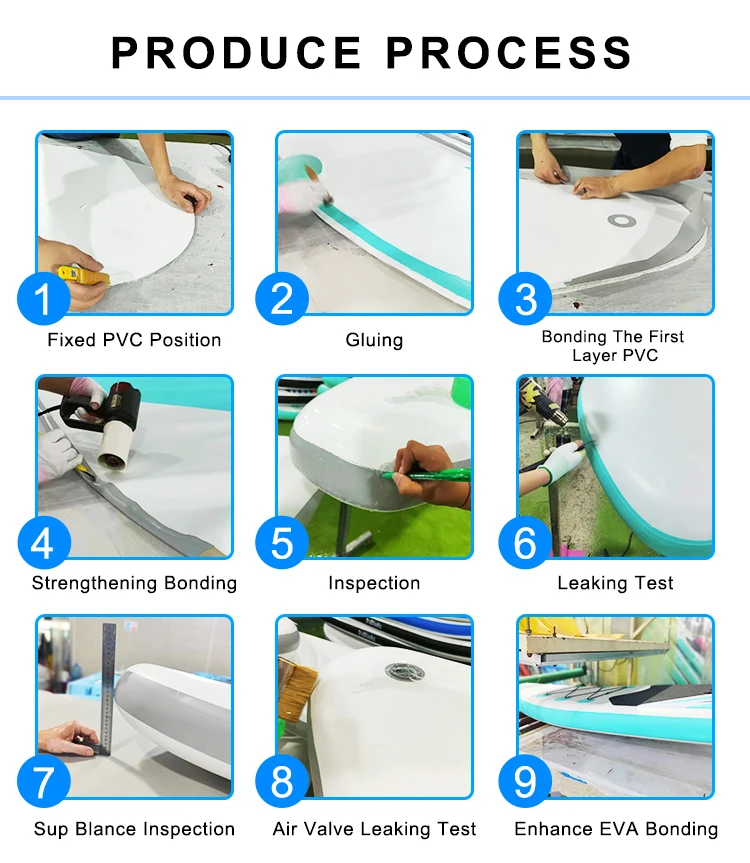 PRODUCE PROCESS

1
Fixed PVC Position

2
Gluing

3
Bonding The First Layer PVC

4
Strengthening Bonding

5
Inspection

6
Leaking Test

7
Sup Blance Inspection

8
Air Valve Leaking Test

9
Enhance EVA Bonding