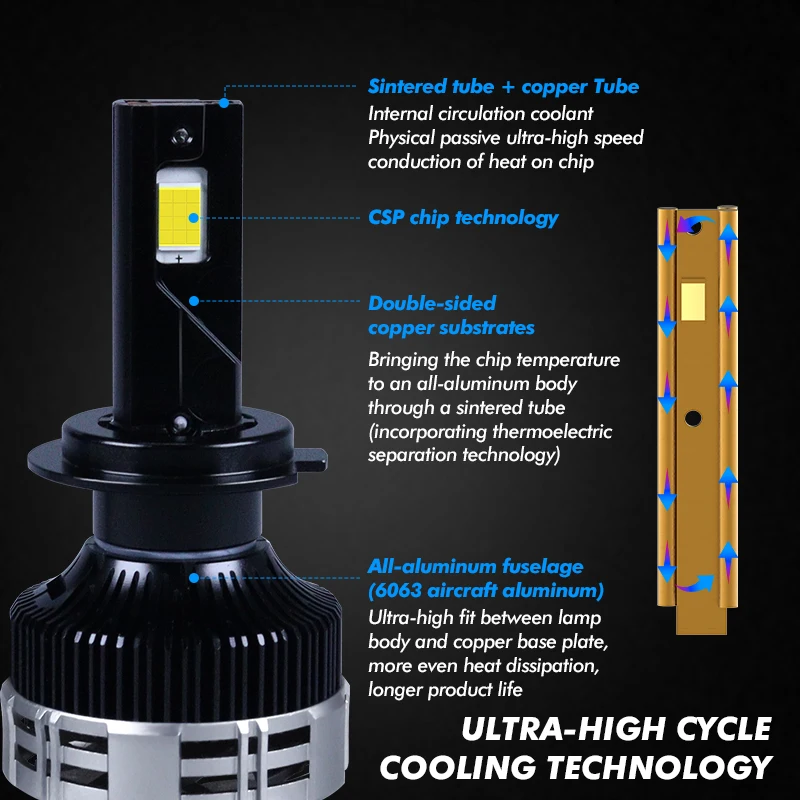 Sintered tube + copper Tube
Internal circulation coolant
Physical passive ultra-high speed conduction of heat on chip

CSP chip technology

Double-sided copper substrates

Bringing the chip temperature to an all-aluminum body through a sintered tube (incorporating thermoelectric separation technology)

All-aluminum fuselage (6063 aircraft aluminum)
Ultra-high fit between lamp body and copper base plate, more even heat dissipation, longer product life

ULTRA-HIGH CYCLE COOLING TECHNOLOGY