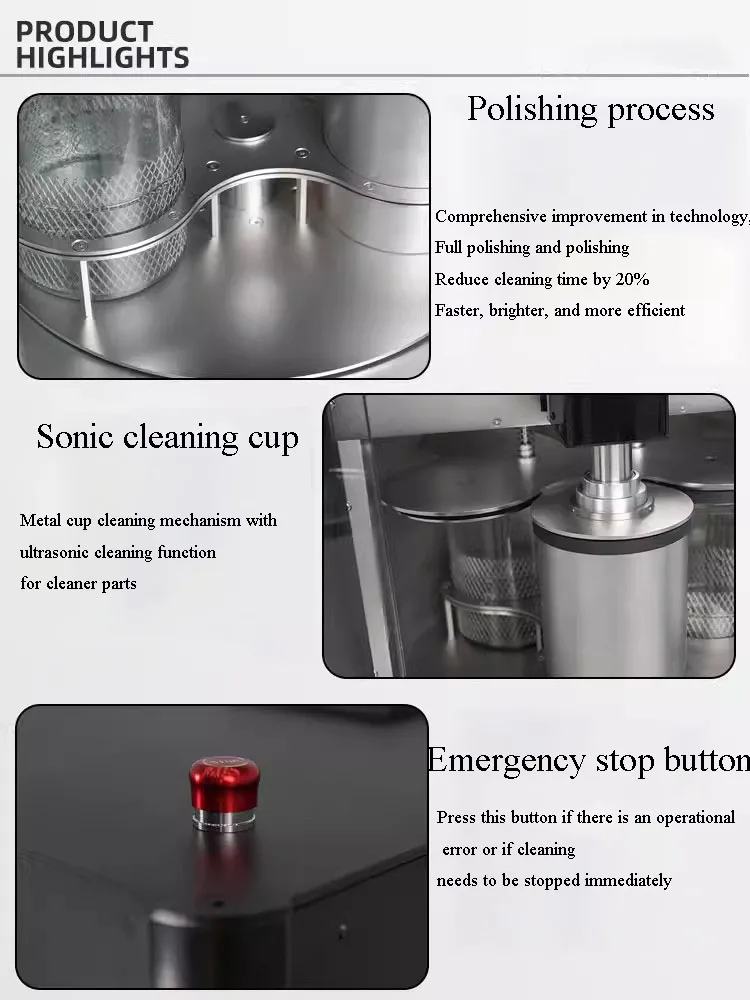 PRODUCT HIGHLIGHTS

Polishing process

Comprehensive improvement in technology,
Full polishing and polishing
Reduce cleaning time by 20%
Faster, brighter, and more efficient

Sonic cleaning cup

Metal cup cleaning mechanism with ultrasonic cleaning function for cleaner parts

Emergency stop button

Press this button if there is an operational error or if cleaning needs to be stopped immediately