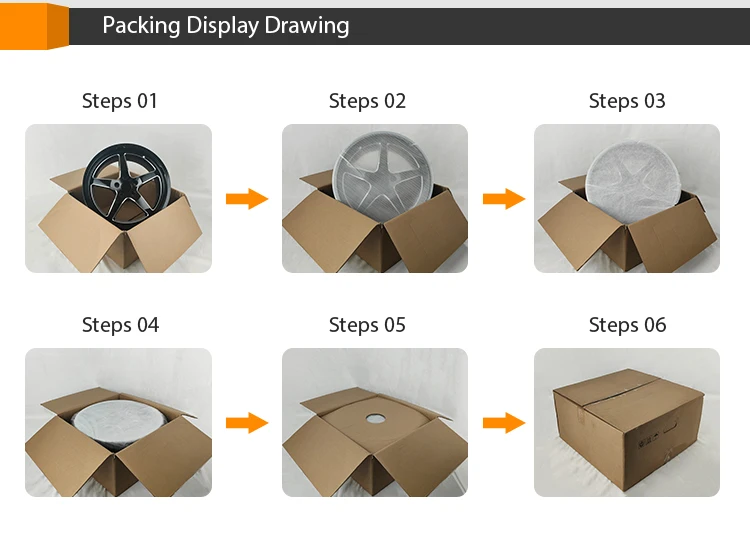 Packing Display Drawing

Steps 01

Steps 02

Steps 03

Steps 04

Steps 05

Steps 06