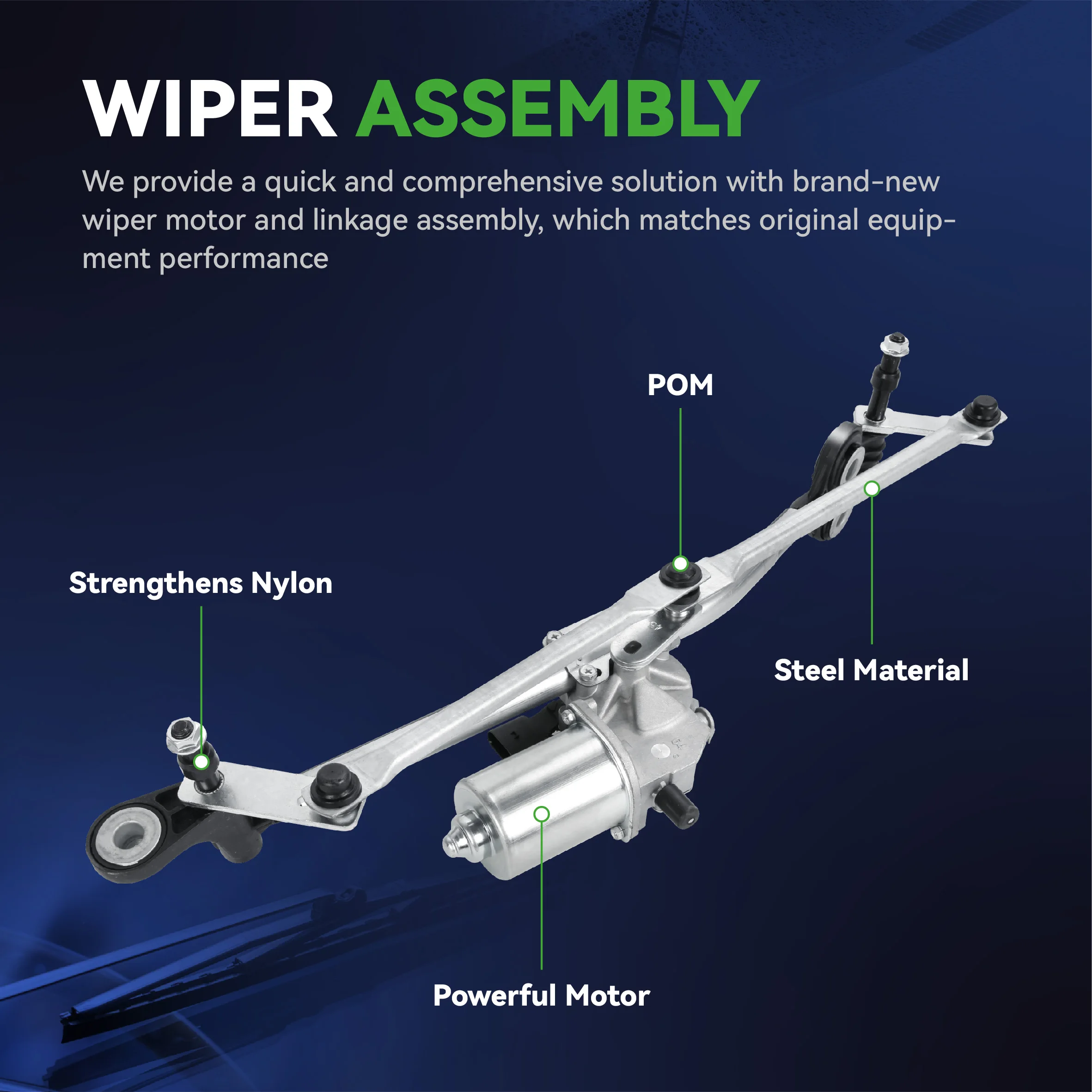 WIPER ASSEMBLY

We provide a quick and comprehensive solution with brand-new wiper motor and linkage assembly, which matches original equipment performance

POM

Strengthens Nylon

Steel Material

Powerful Motor