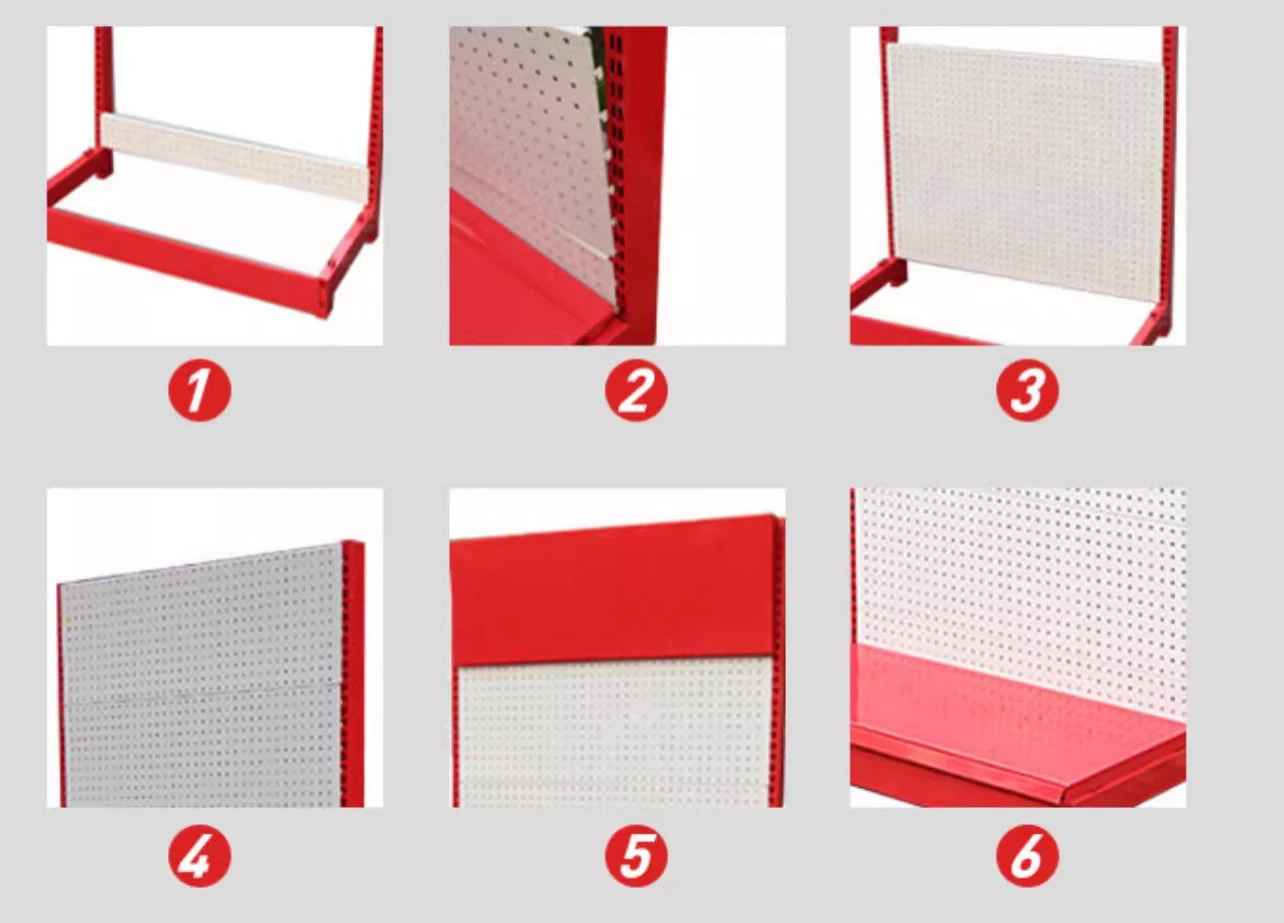 1

2

3

4

5

6