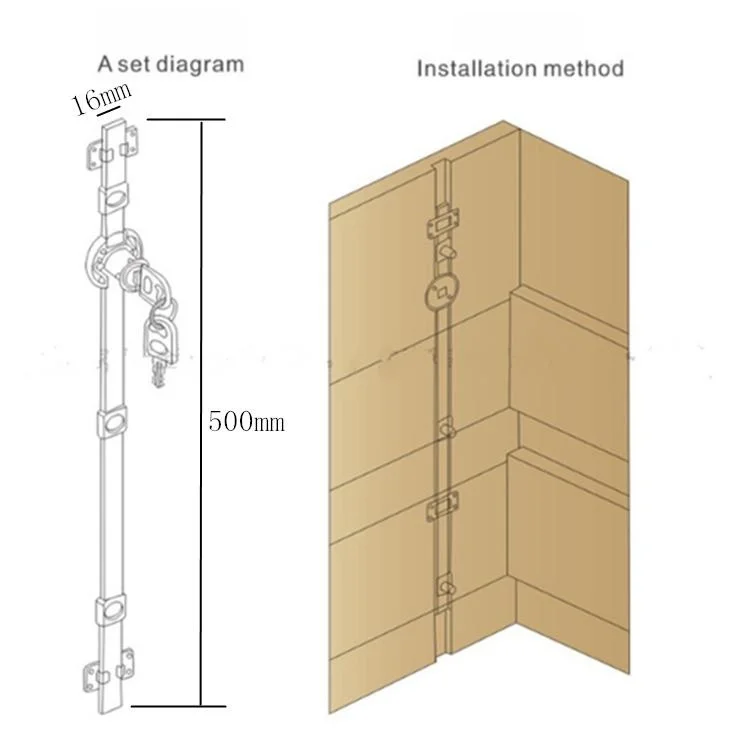 A set diagram

16mm

500mm

Installation method