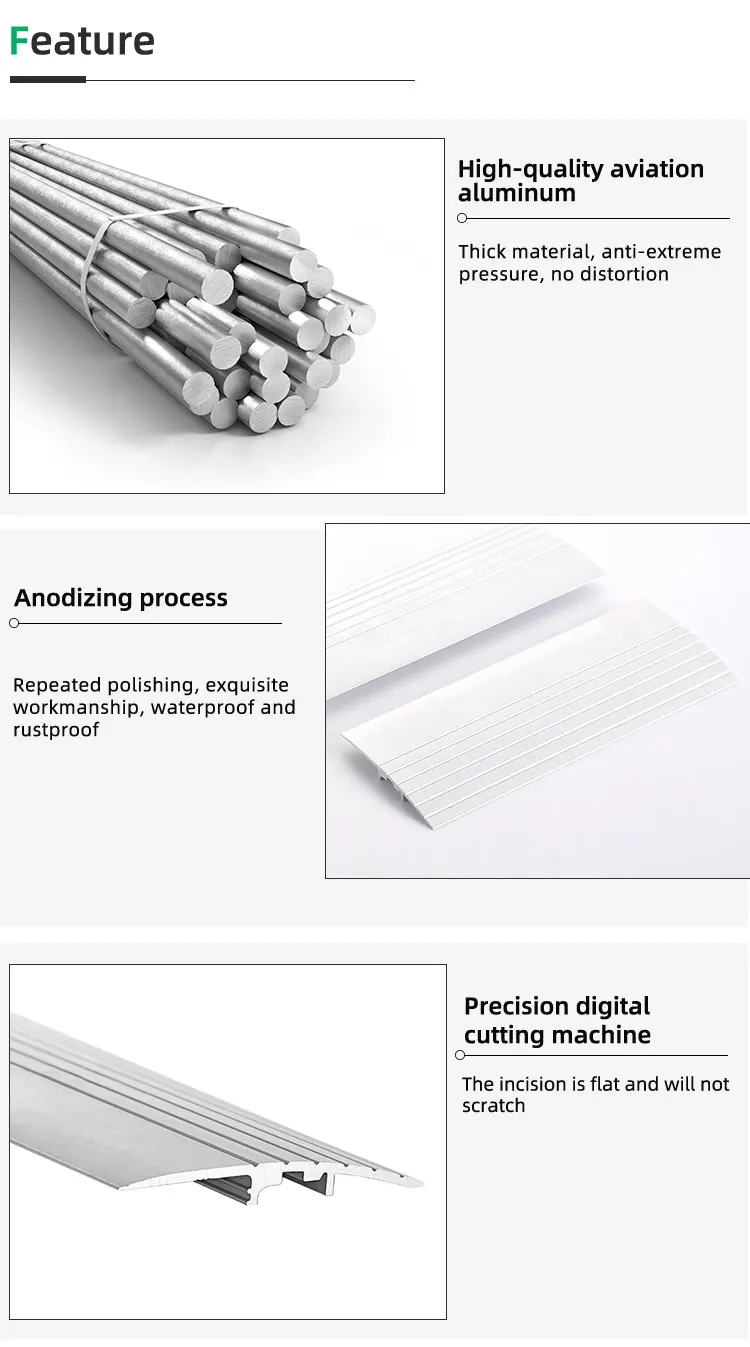 Feature

High-quality aviation aluminum

Thick material, anti-extreme pressure, no distortion

Anodizing process

Repeated polishing, exquisite workmanship, waterproof and rustproof

Precision digital cutting machine

The incision is flat and will not scratch