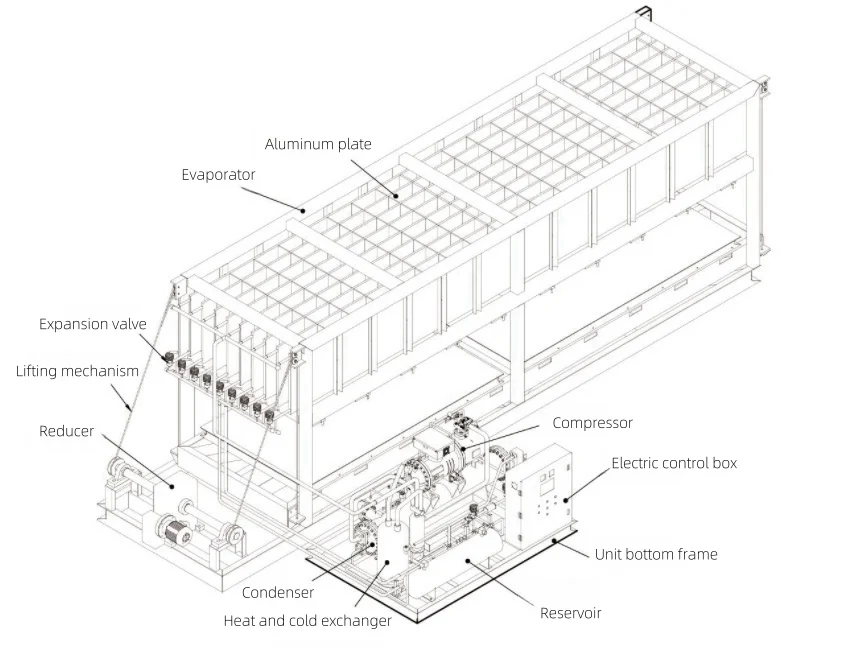 Aluminum plate
Evaporator
Expansion valve
Lifting mechanism
Reducer
Compressor
Electric control box
Unit bottom frame
Condenser
Heat and cold exchanger
Reservoir