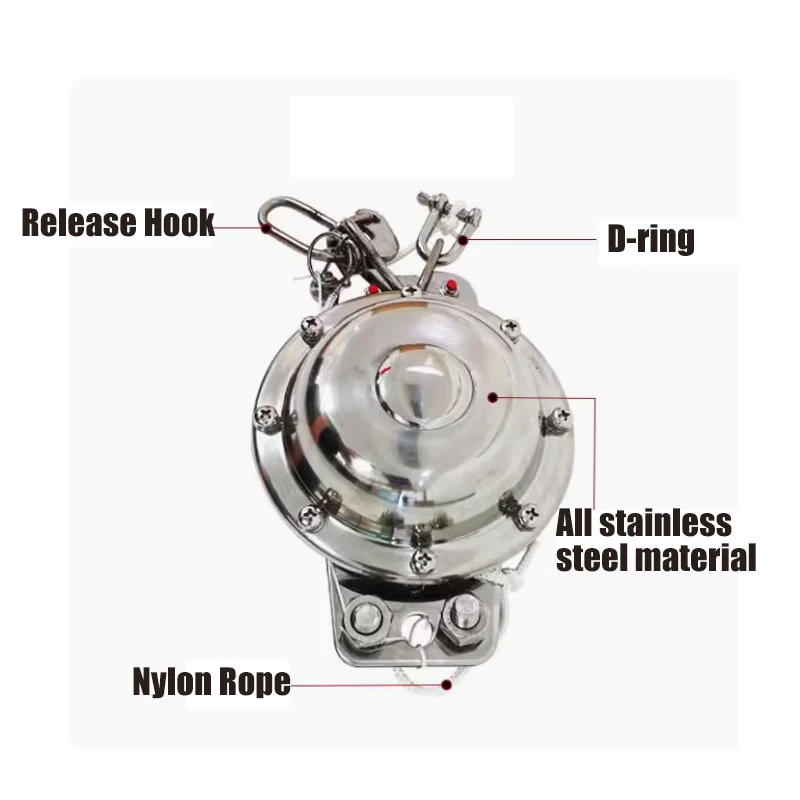 Release Hook

D-ring

All stainless steel material

Nylon Rope