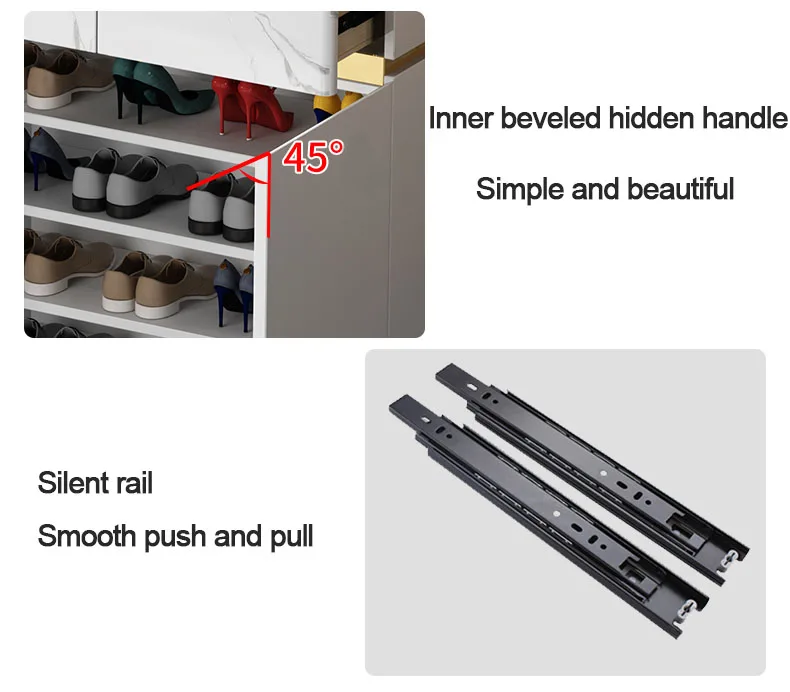 45°

Inner beveled hidden handle

Simple and beautiful

Silent rail

Smooth push and pull