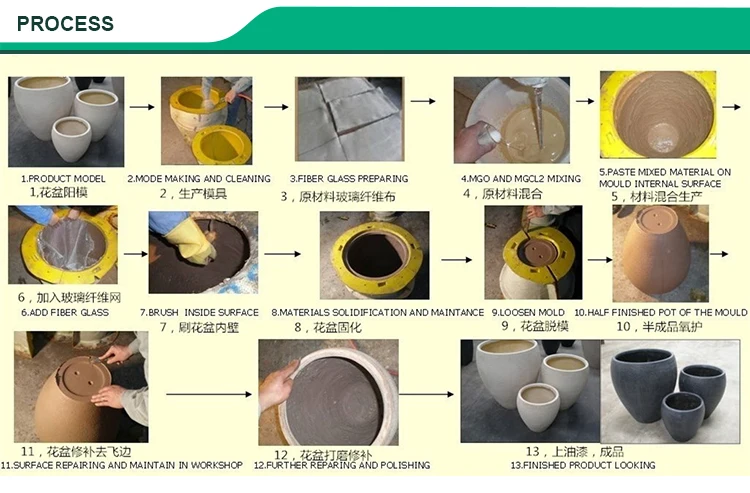 PROCESS

1.PRODUCT MODEL
1,花盆阳模

2.MODE MAKING AND CLEANING
2，生产模具

3.FIBER GLASS PREPARING
3，原材料玻璃纤维布

4.MGO AND MGCL2 MIXING
4，原材料混合

5.PASTE MIXED MATERIAL ON MOULD INTERNAL SURFACE
5，材料混合生产

6，加入玻璃纤维网
6.ADD FIBER GLASS

7.BRUSH INSIDE SURFACE
7，刷花盆内壁

8.MATERIALS SOLIDIFICATION AND MAINTANCE
8，花盆固化

9.LOOSEN MOLD
9，花盆脱模

10.HALF FINISHED POT OF THE MOULD
10，半成品氧护

11，花盆修补去飞边
11.SURFACE REPAIRING AND MAINTAIN IN WORKSHOP

12，花盆打磨修补
12.FURTHER REPARING AND POLISHING

13，上油漆，成品
13.FINISHED PRODUCT LOOKING