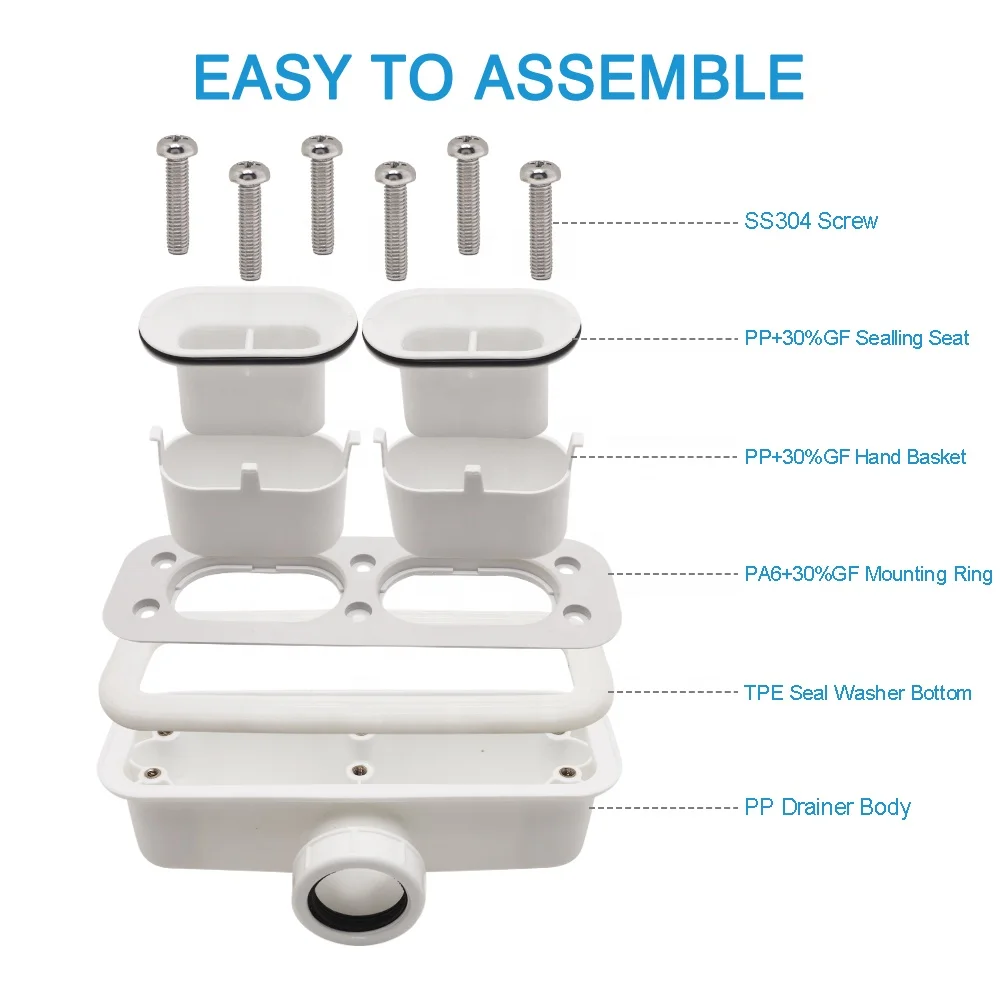 EASY TO ASSEMBLE

SS304 Screw

PP+30%GF Sealling Seat

PP+30%GF Hand Basket

PA6+30%GF Mounting Ring

TPE Seal Washer Bottom

PP Drainer Body