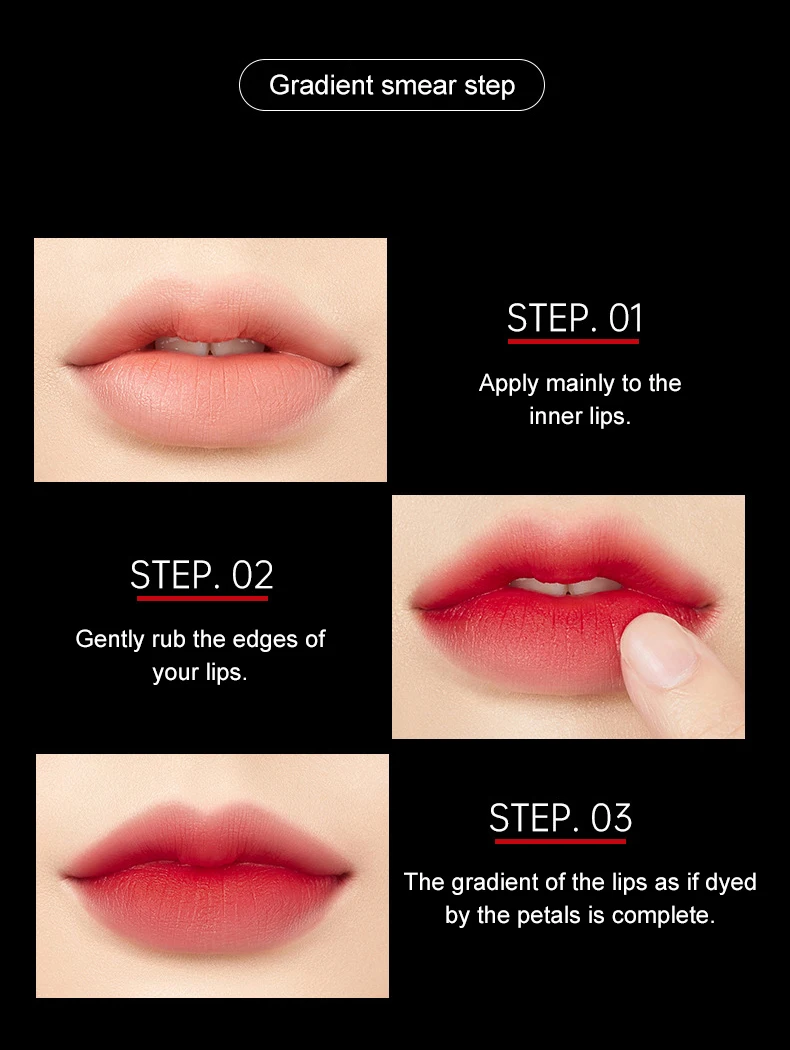 Gradient smear step

STEP. 01

Apply mainly to the inner lips.

STEP. 02

Gently rub the edges of your lips.

STEP. 03

The gradient of the lips as if dyed by the petals is complete.