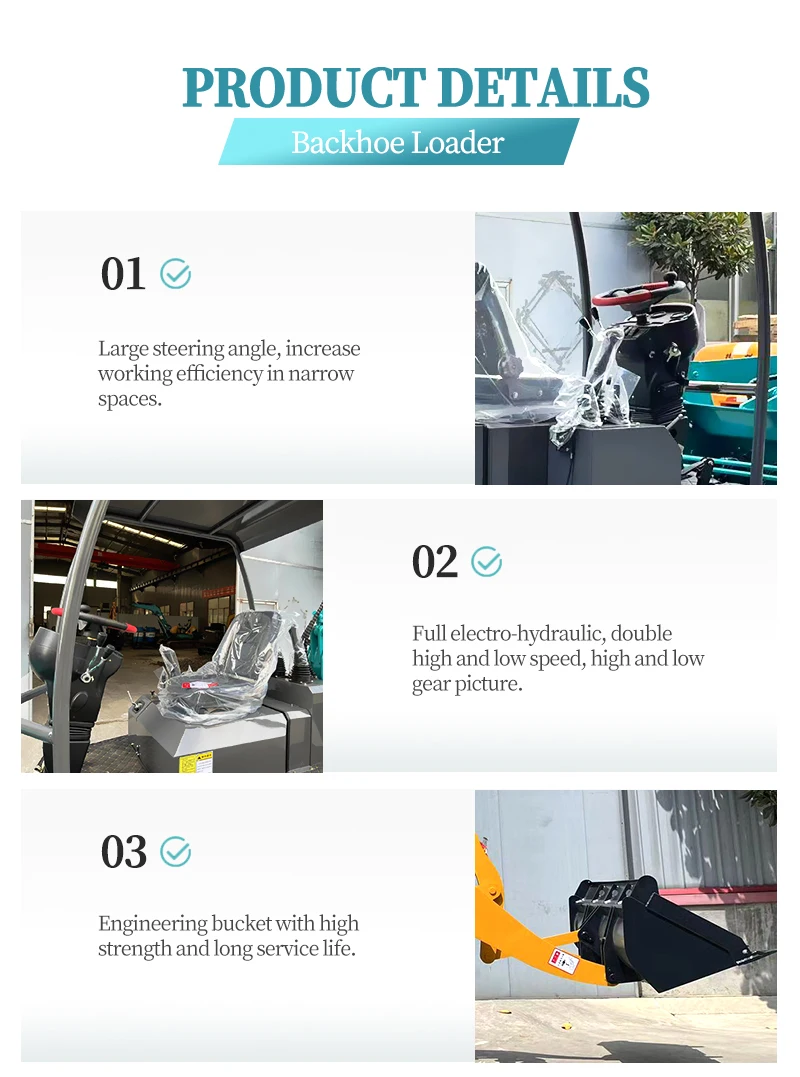 PRODUCT DETAILS

Backhoe Loader

01

Large steering angle, increase working efficiency in narrow spaces.

02

Full electro-hydraulic, double high and low speed, high and low gear picture.

03

Engineering bucket with high strength and long service life.