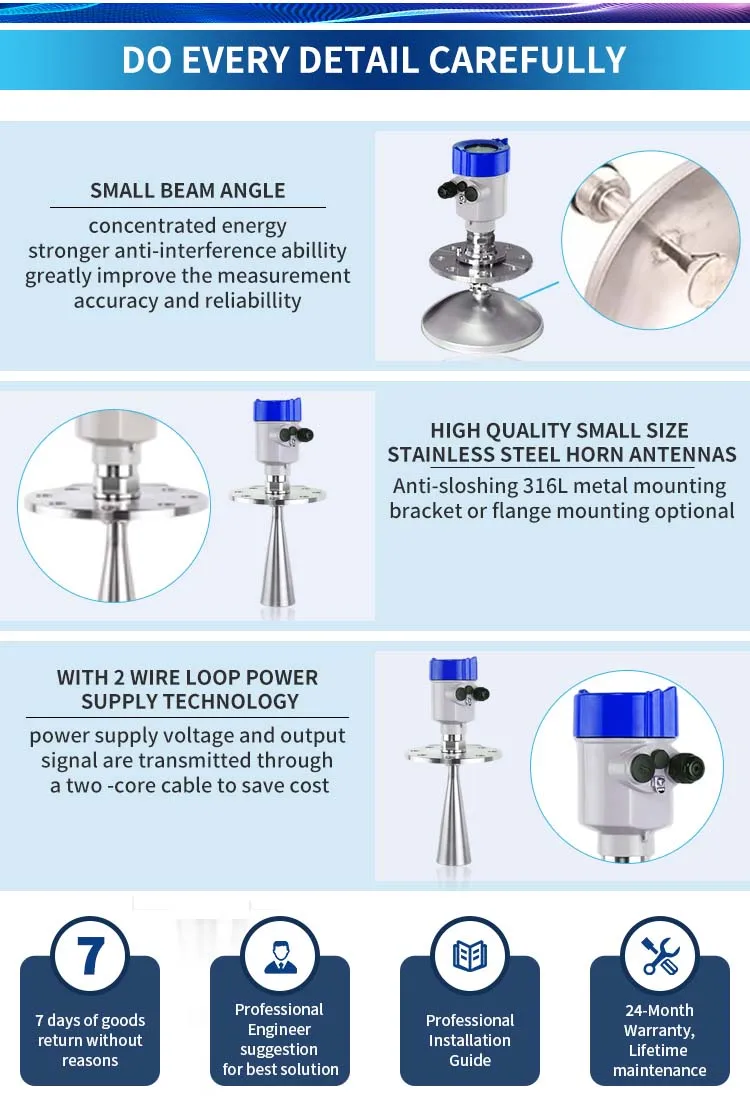 DO EVERY DETAIL CAREFULLY

SMALL BEAM ANGLE

concentrated energy stronger anti-interference abillity greatly improve the measurement accuracy and reliabillity

HIGH QUALITY SMALL SIZE STAINLESS STEEL HORN ANTENNAS

Anti-sloshing 316L metal mounting bracket or flange mounting optional

WITH 2 WIRE LOOP POWER SUPPLY TECHNOLOGY

power supply voltage and output signal are transmitted through a two -core cable to save cost

7

7 days of goods return without reasons

Professional Engineer suggestion for best solution

Professional Installation Guide

24-Month Warranty, Lifetime maintenance