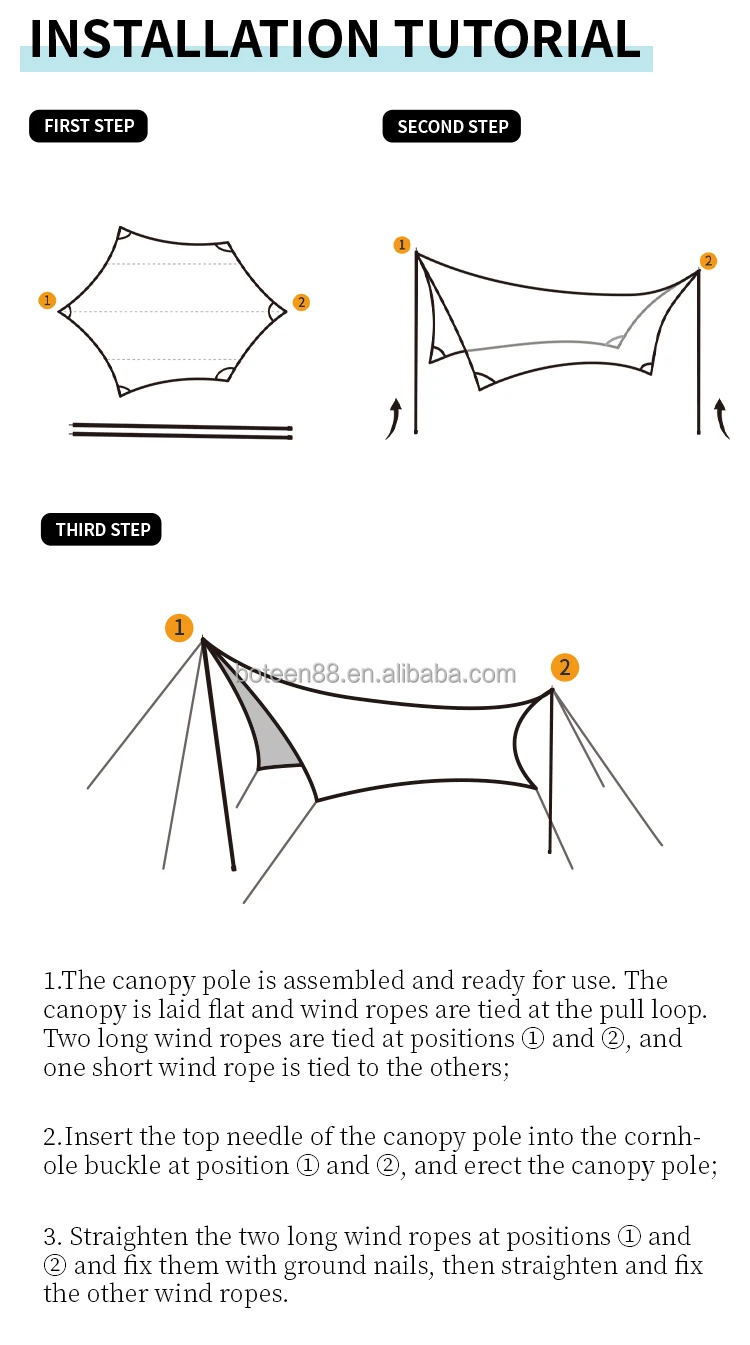 INSTALLATION TUTORIAL

FIRST STEP

1

2

SECOND STEP

1

2

THIRD STEP

1

2

boteen88.en.alibaba.com

1.The canopy pole is assembled and ready for use. The canopy is laid flat and wind ropes are tied at the pull loop. Two long wind ropes are tied at positions ① and ②, and one short wind rope is tied to the others;

2.Insert the top needle of the canopy pole into the cornhole buckle at position ① and ②, and erect the canopy pole;

3. Straighten the two long wind ropes at positions ① and ② and fix them with ground nails, then straighten and fix the other wind ropes.