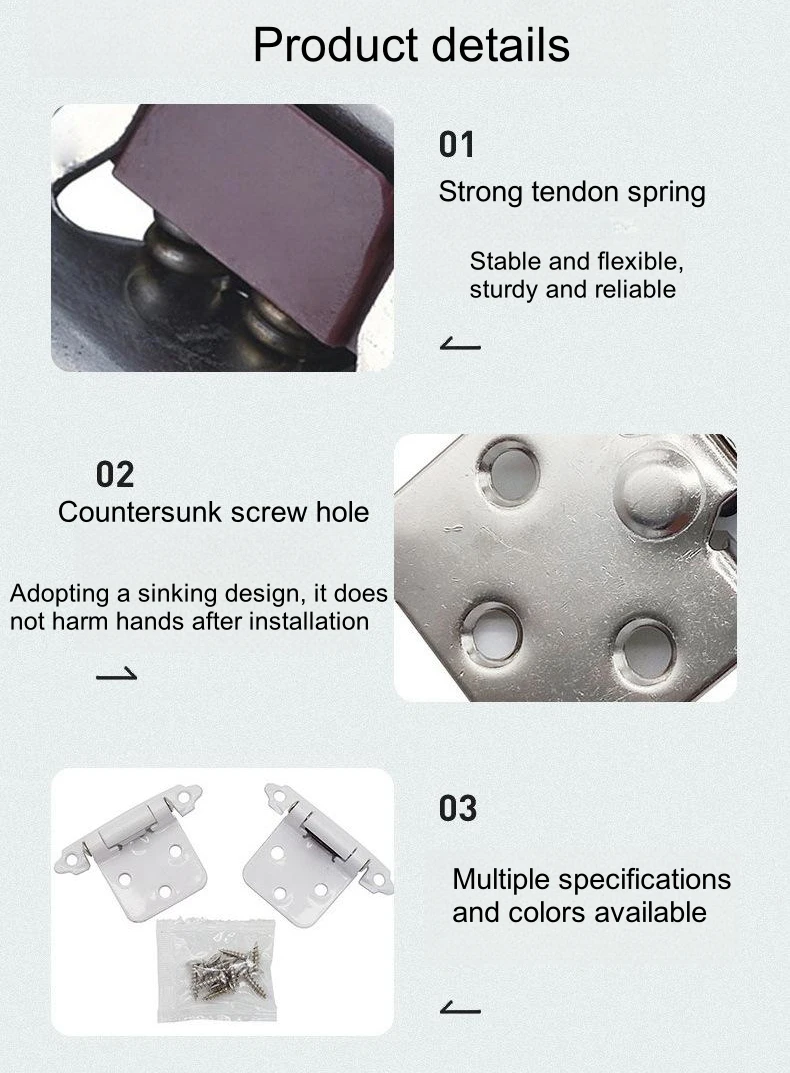 Product details

01
Strong tendon spring

Stable and flexible, sturdy and reliable

02
Countersunk screw hole

Adopting a sinking design, it does not harm hands after installation

03
Multiple specifications and colors available