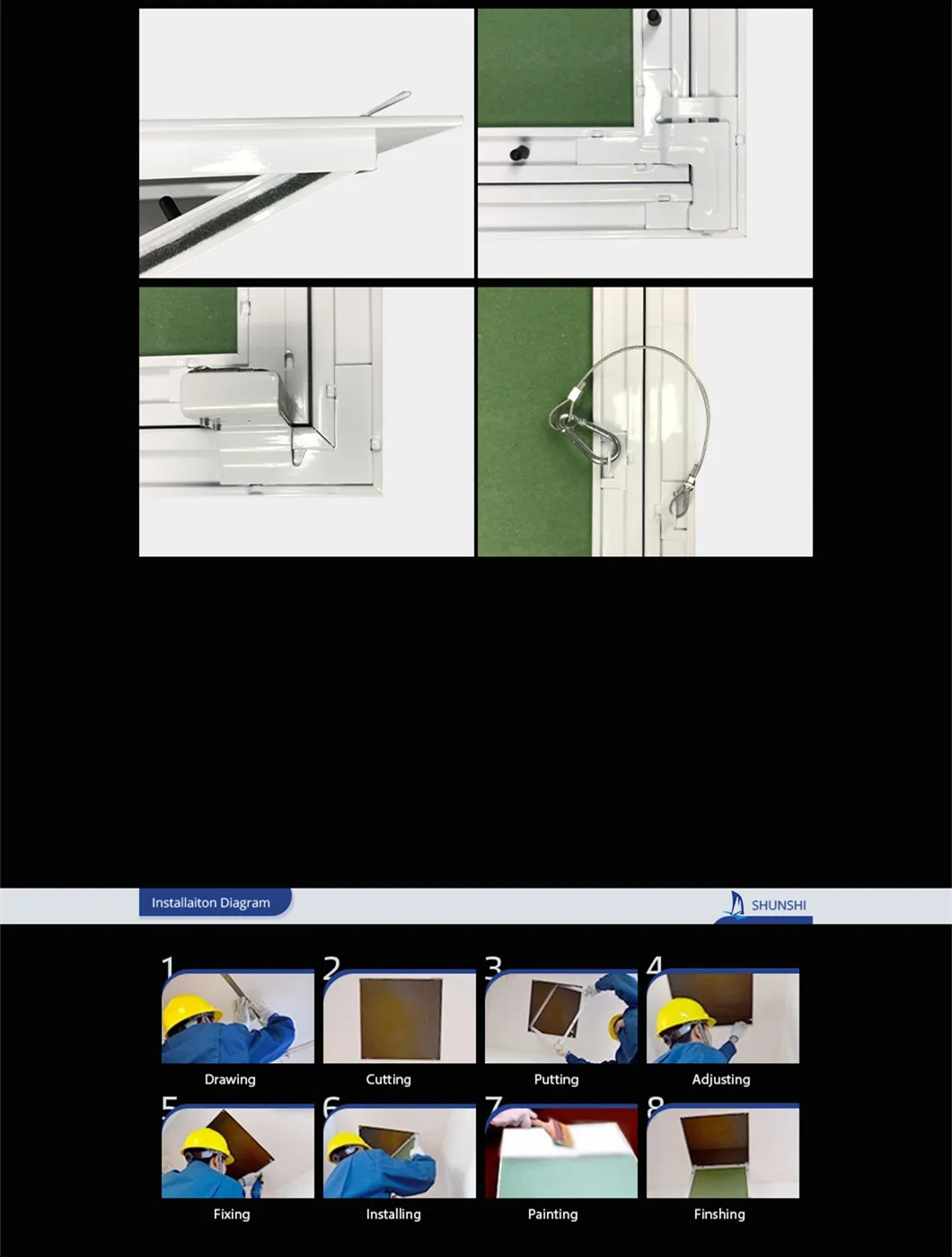 Installaiton Diagram

SHUNSHI

1
Drawing

2
Cutting

3
Putting

4
Adjusting

5
Fixing

6
Installing

7
Painting

8
Finshing