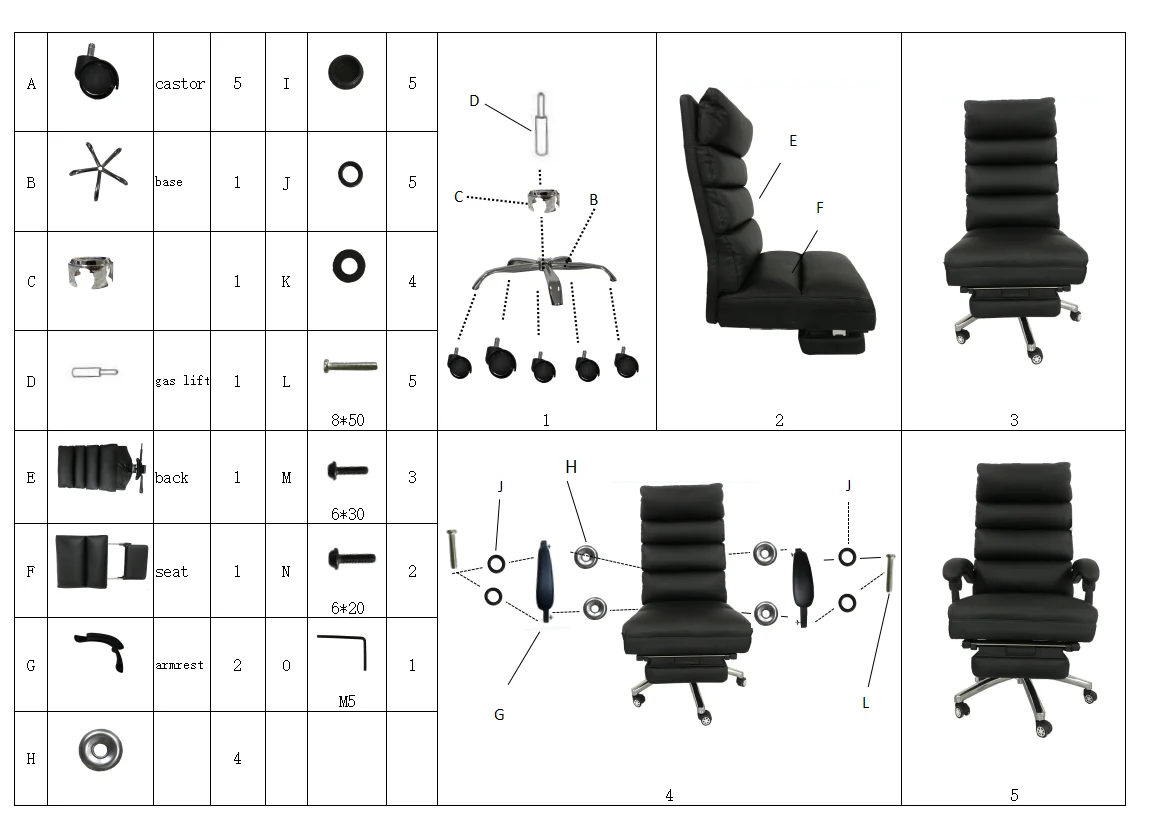 | A | | castor | 5 | I | | 5 |
|---|---|---|---|---|---|---|
| B | | base | 1 | J | | 5 |
| C | | | 1 | K | | 4 |
| D | | gas lift | 1 | L | 8*50 | 5 |
| E | | back | 1 | M | 6*30 | 3 |
| F | | seat | 1 | N | 6*20 | 2 |
| G | | armrest | 2 | O | M5 | 1 |
| H | | | 4 | | | |

D
C
B
1

E
F
2

3

J
H
J
G
L
4

5