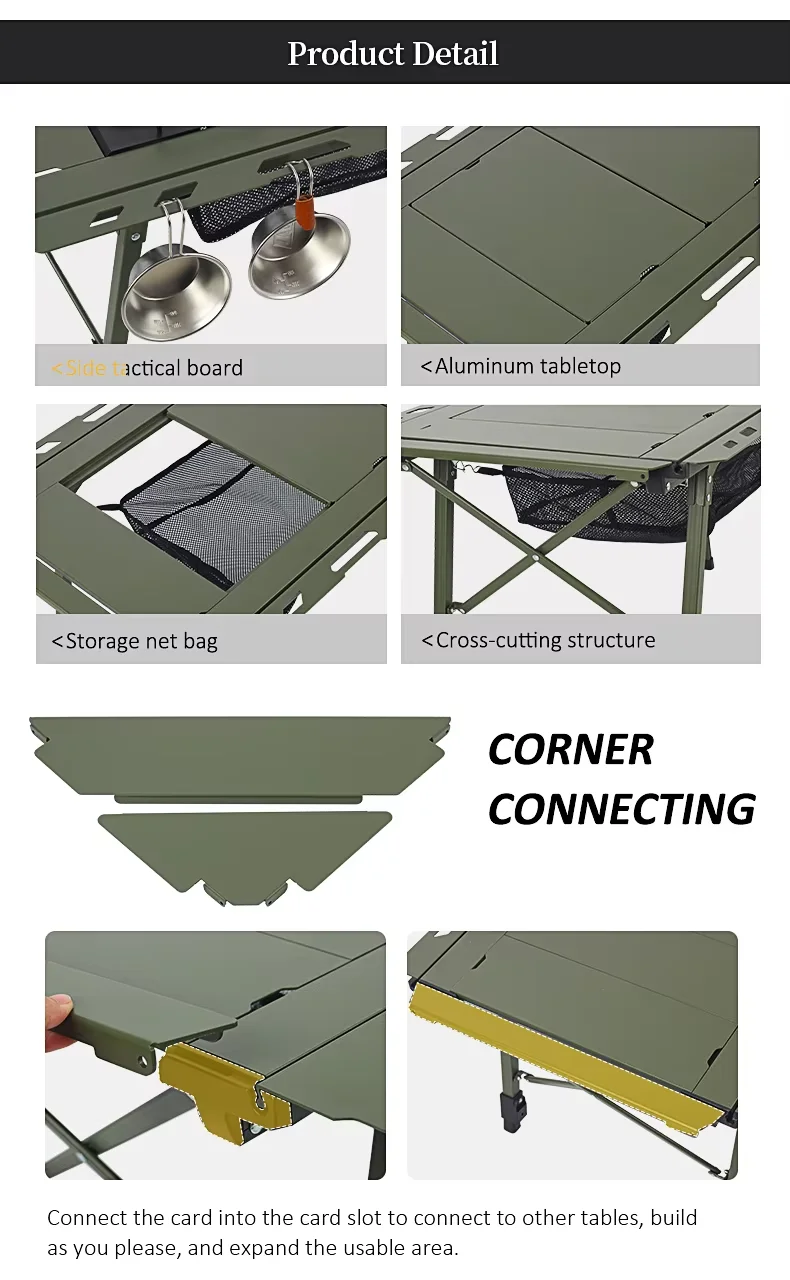 Product Detail

<Side tactical board

<Aluminum tabletop

<Storage net bag

<Cross-cutting structure

CORNER CONNECTING

Connect the card into the card slot to connect to other tables, build as you please, and expand the usable area.