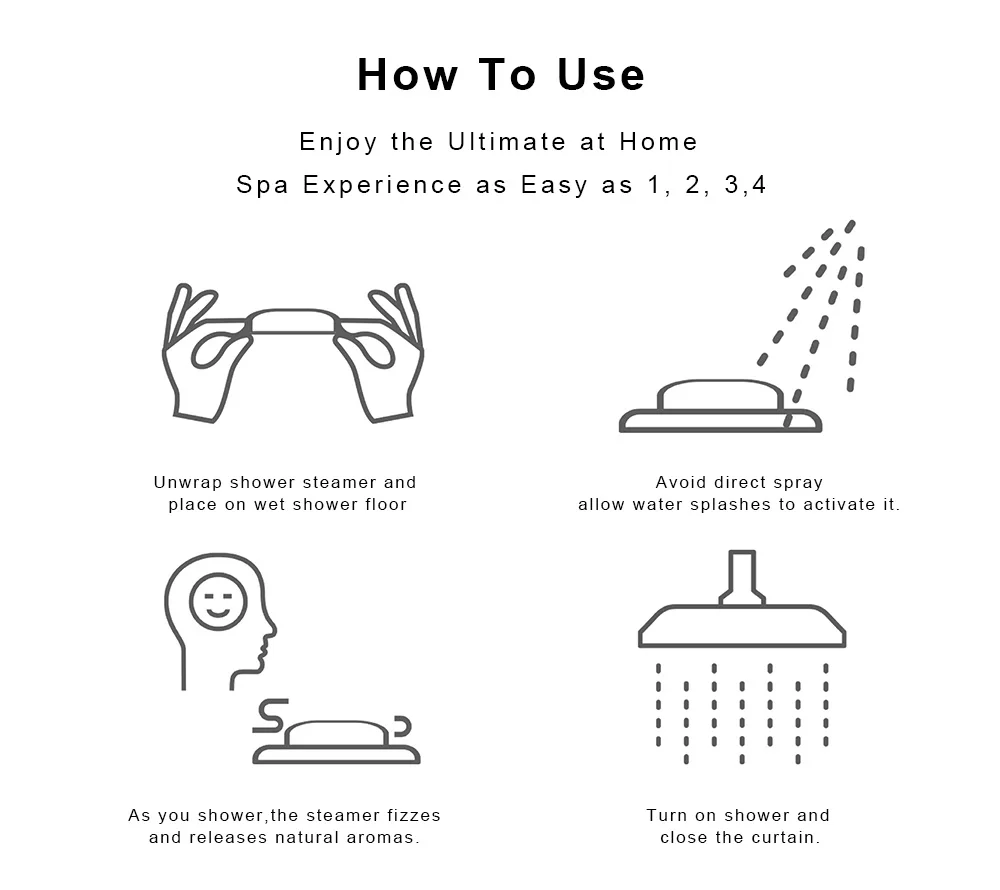 How To Use

Enjoy the Ultimate at Home
Spa Experience as Easy as 1, 2, 3,4

Unwrap shower steamer and place on wet shower floor

Avoid direct spray allow water splashes to activate it.

As you shower,the steamer fizzes and releases natural aromas.

Turn on shower and close the curtain.