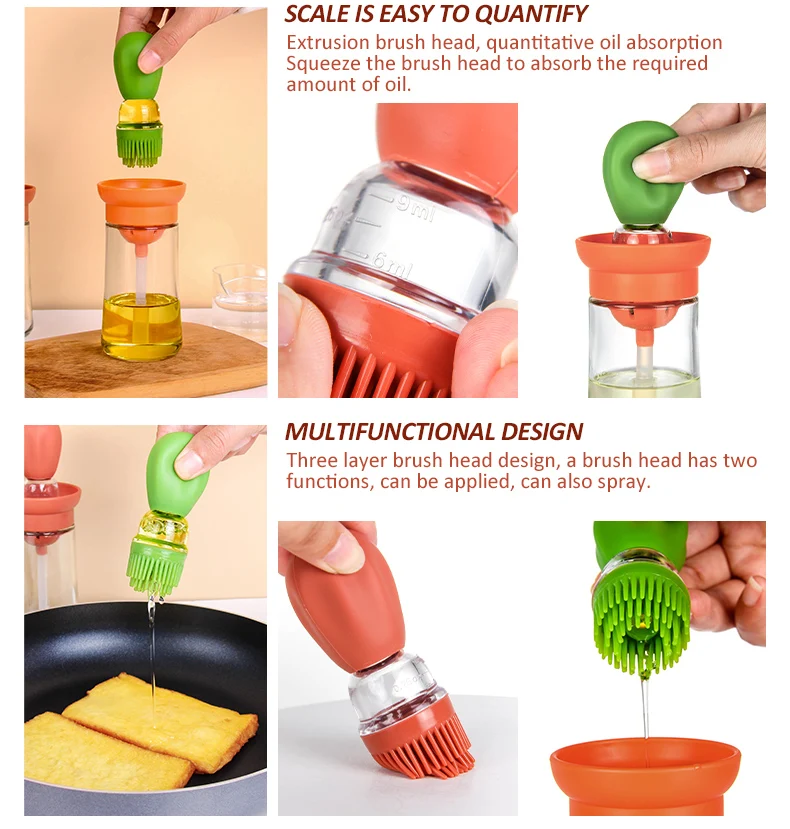 SCALE IS EASY TO QUANTIFY

Extrusion brush head, quantitative oil absorption Squeeze the brush head to absorb the required amount of oil.

9ml

6ml

MULTIFUNCTIONAL DESIGN

Three layer brush head design, a brush head has two functions, can be applied, can also spray.