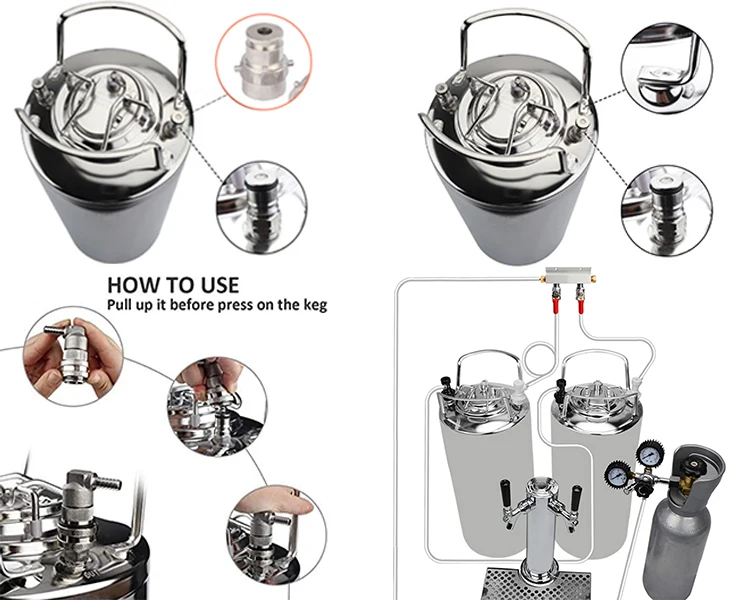 HOW TO USE
Pull up it before press on the keg